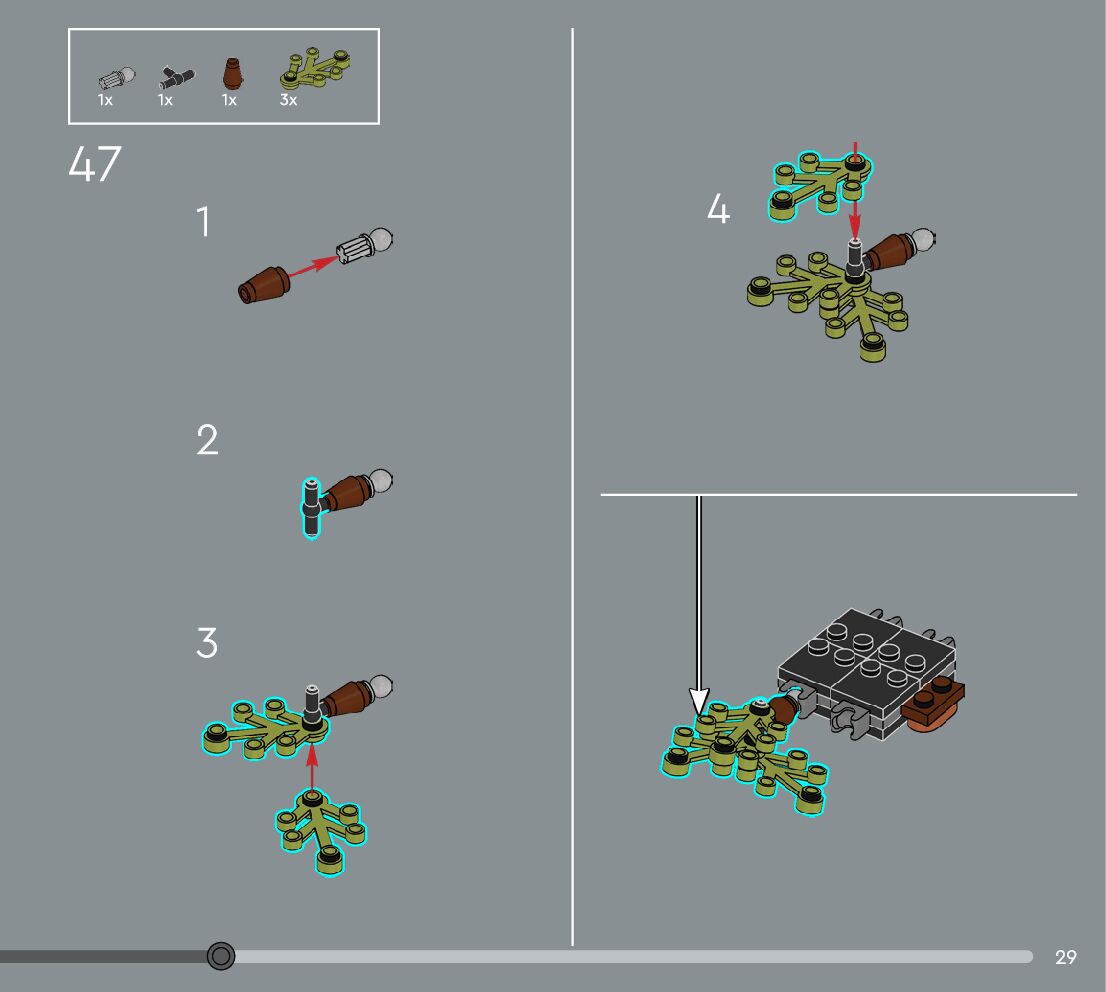 1x 1x 1x 3x

47

1

2

3

4

29