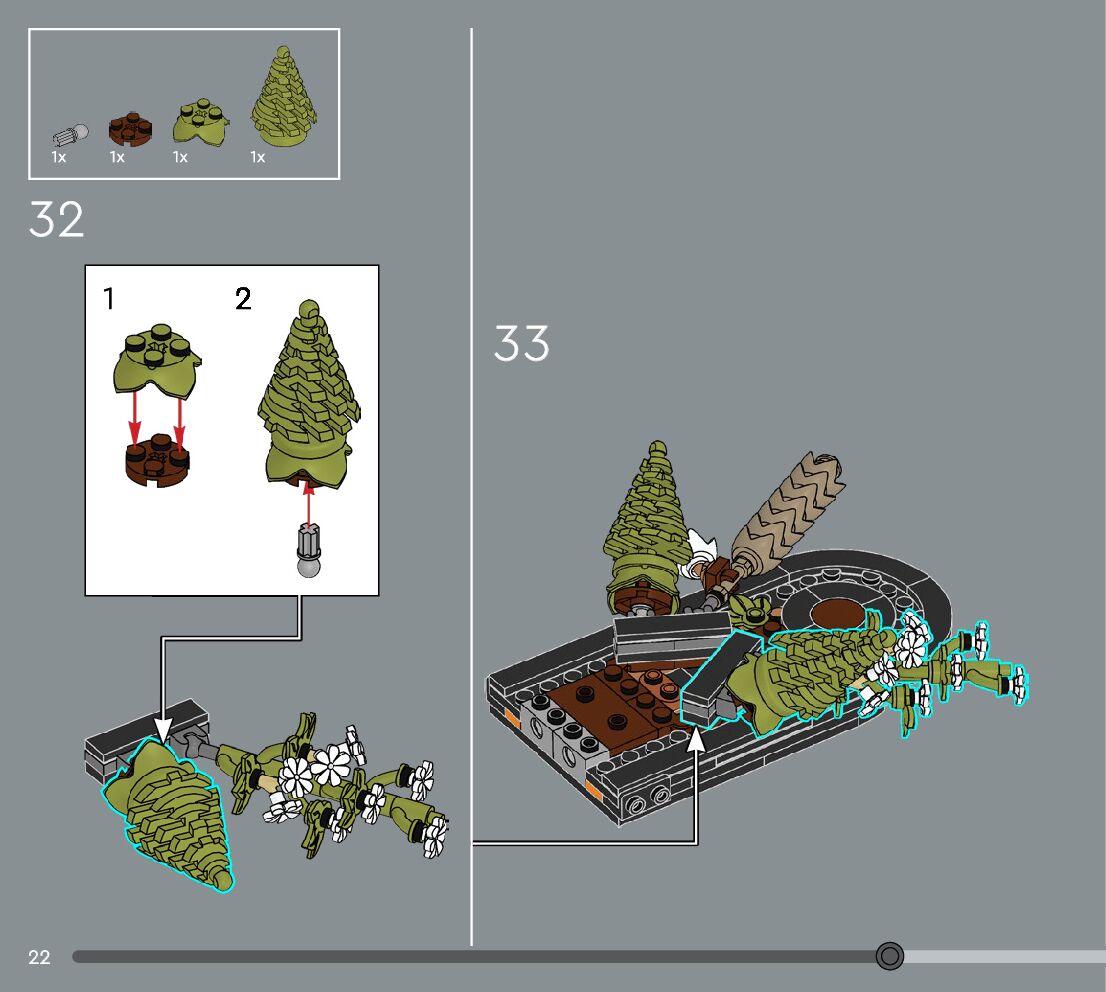 1x 1x 1x 1x

32

1 2

33

22