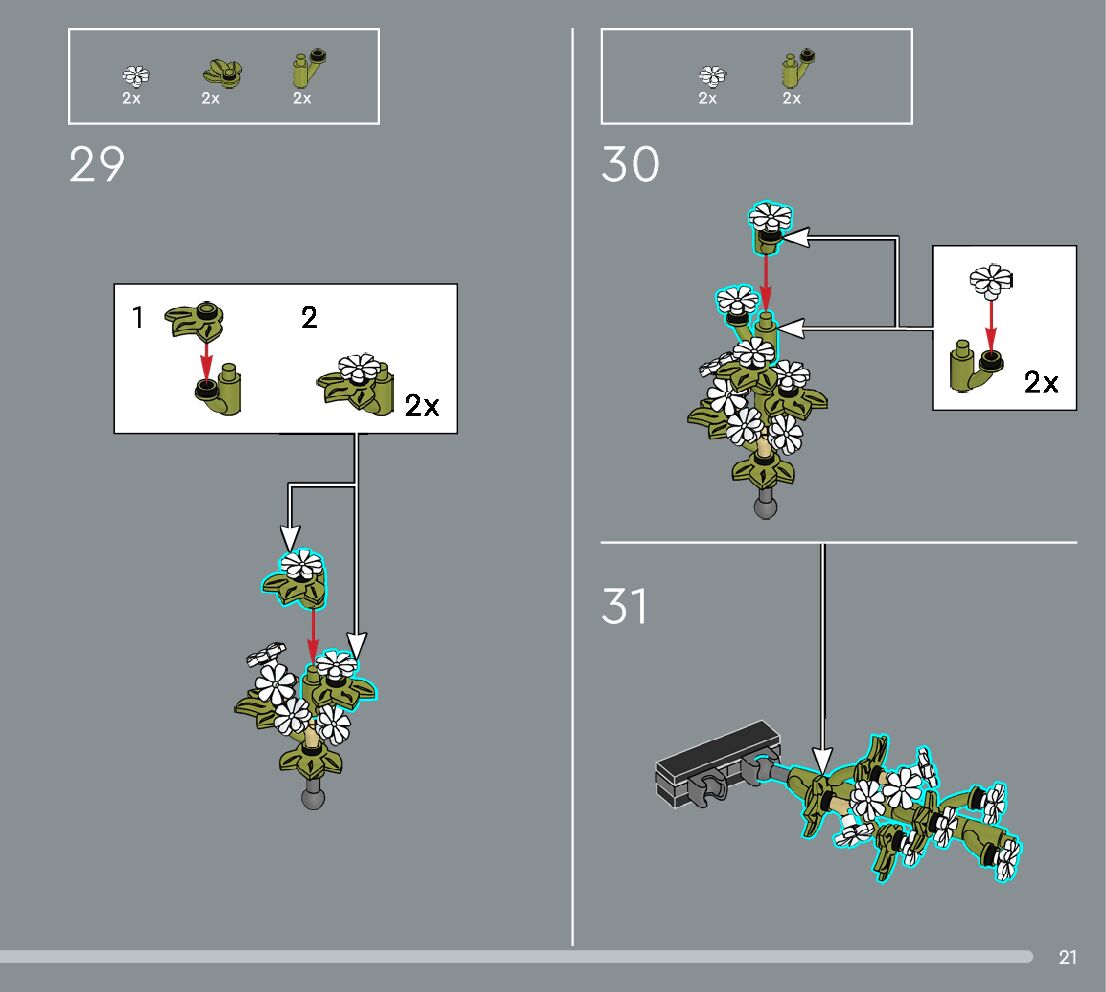 2x 2x 2x

29

1

2

2x

2x 2x

30

2x

31

21