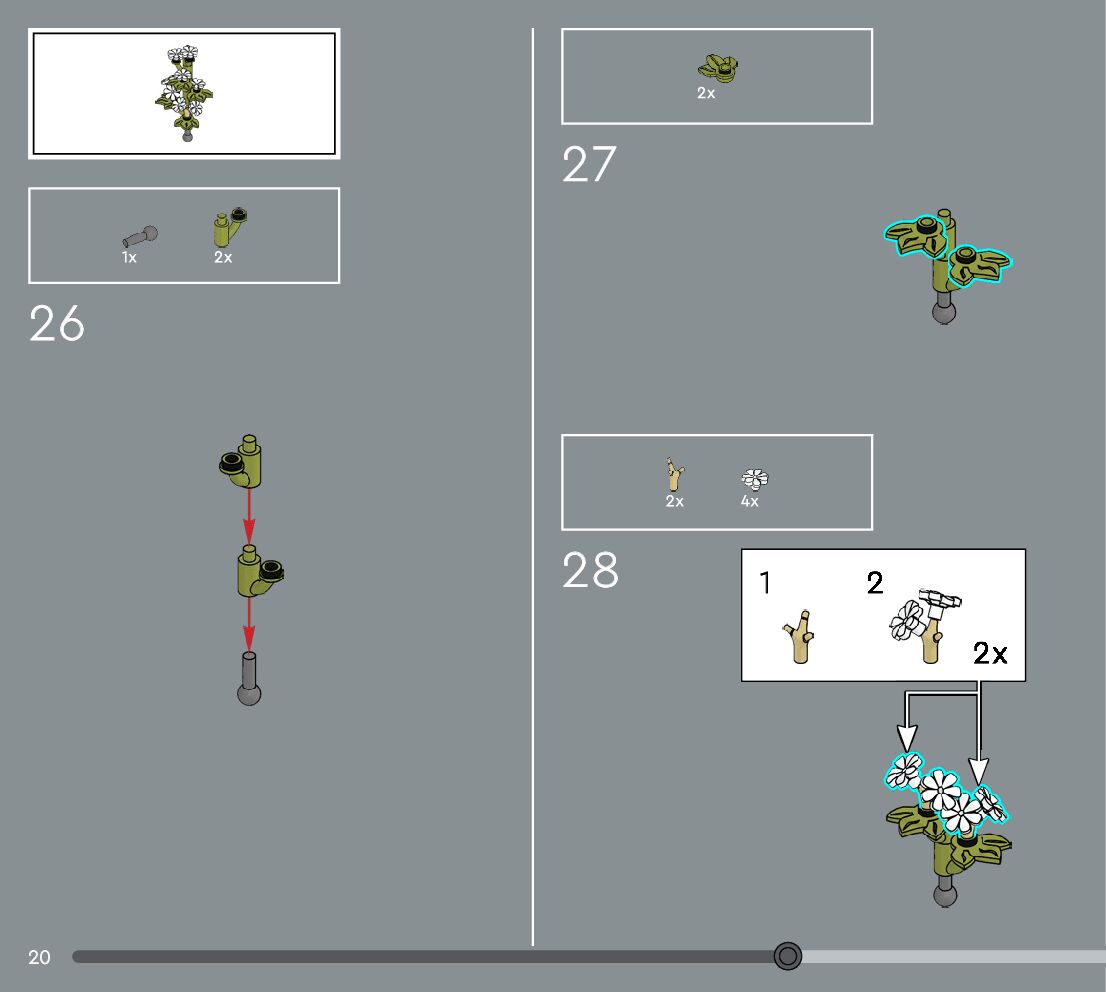 1x
2x

26

2x

27

2x
4x

28

1
2
2x

20