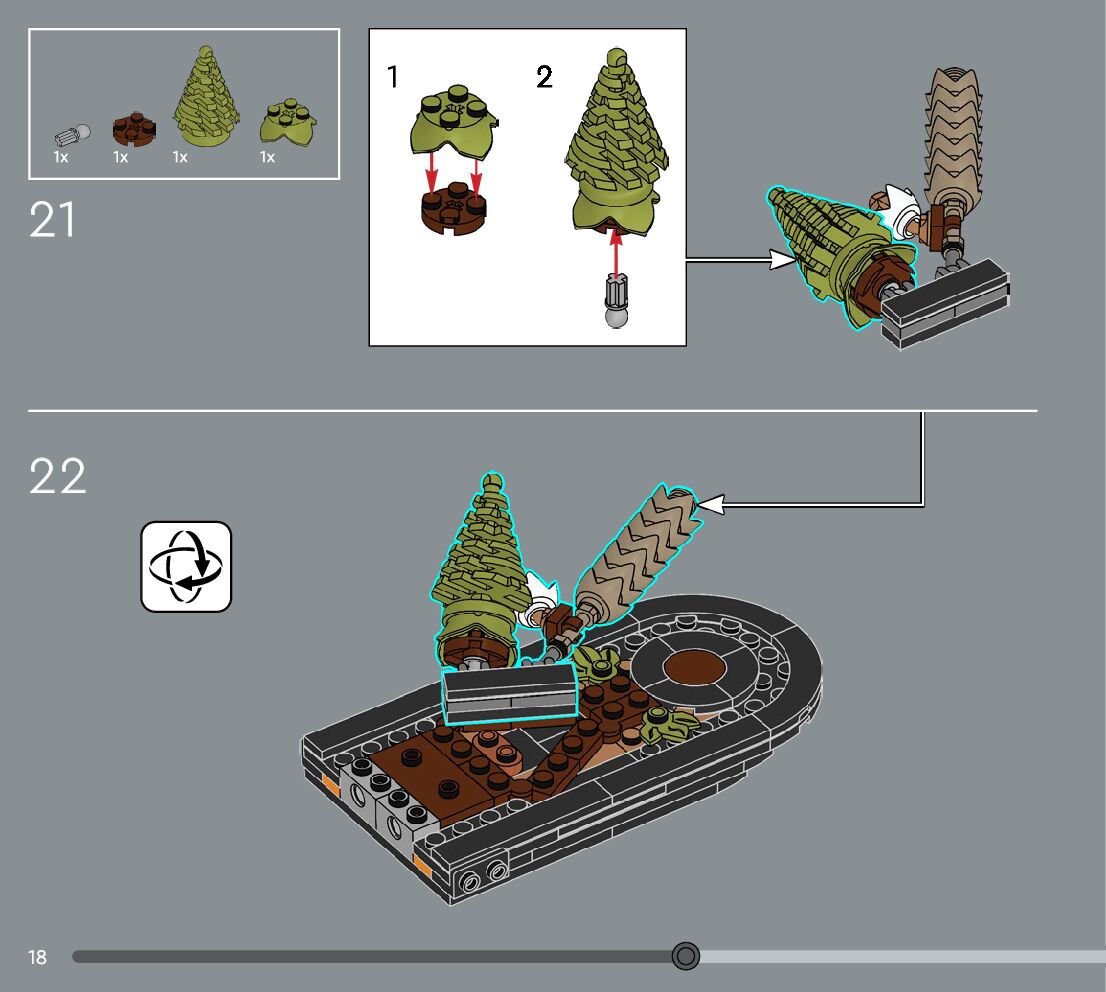 1x 1x 1x 1x

21

1

2

22

18