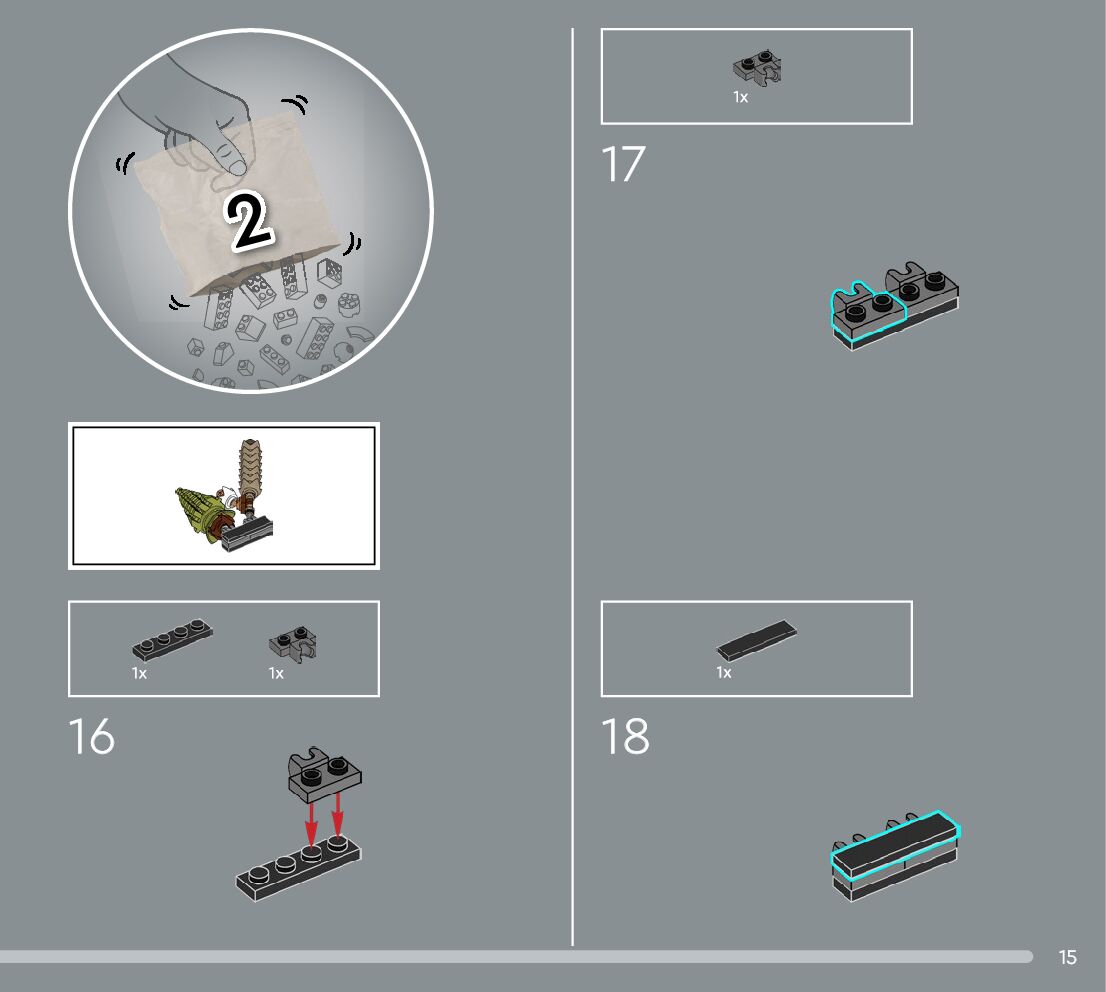 2

1x

1x

16

1x

17

1x

18

15