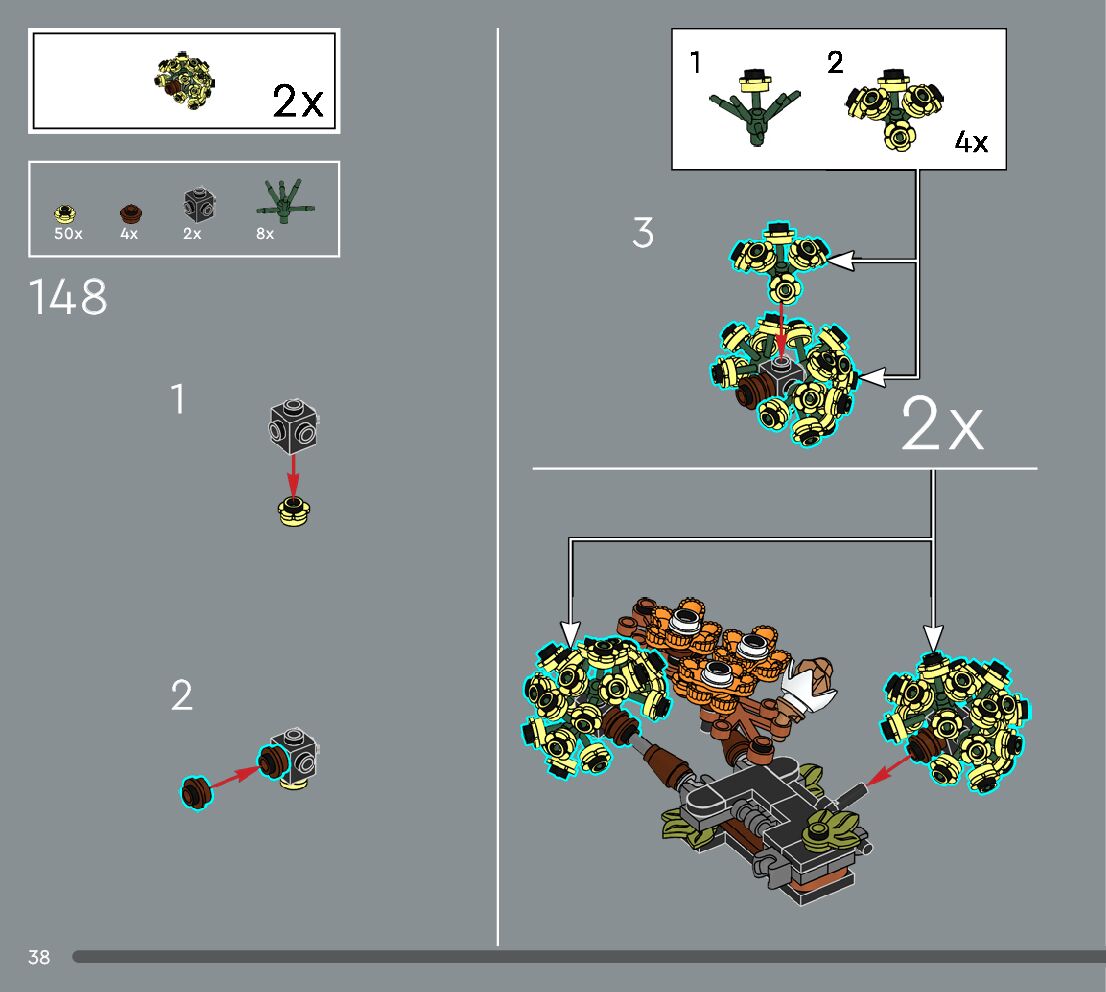 2x

50x 4x 2x 8x

148

1

2

1 2

4x

3

2x

38