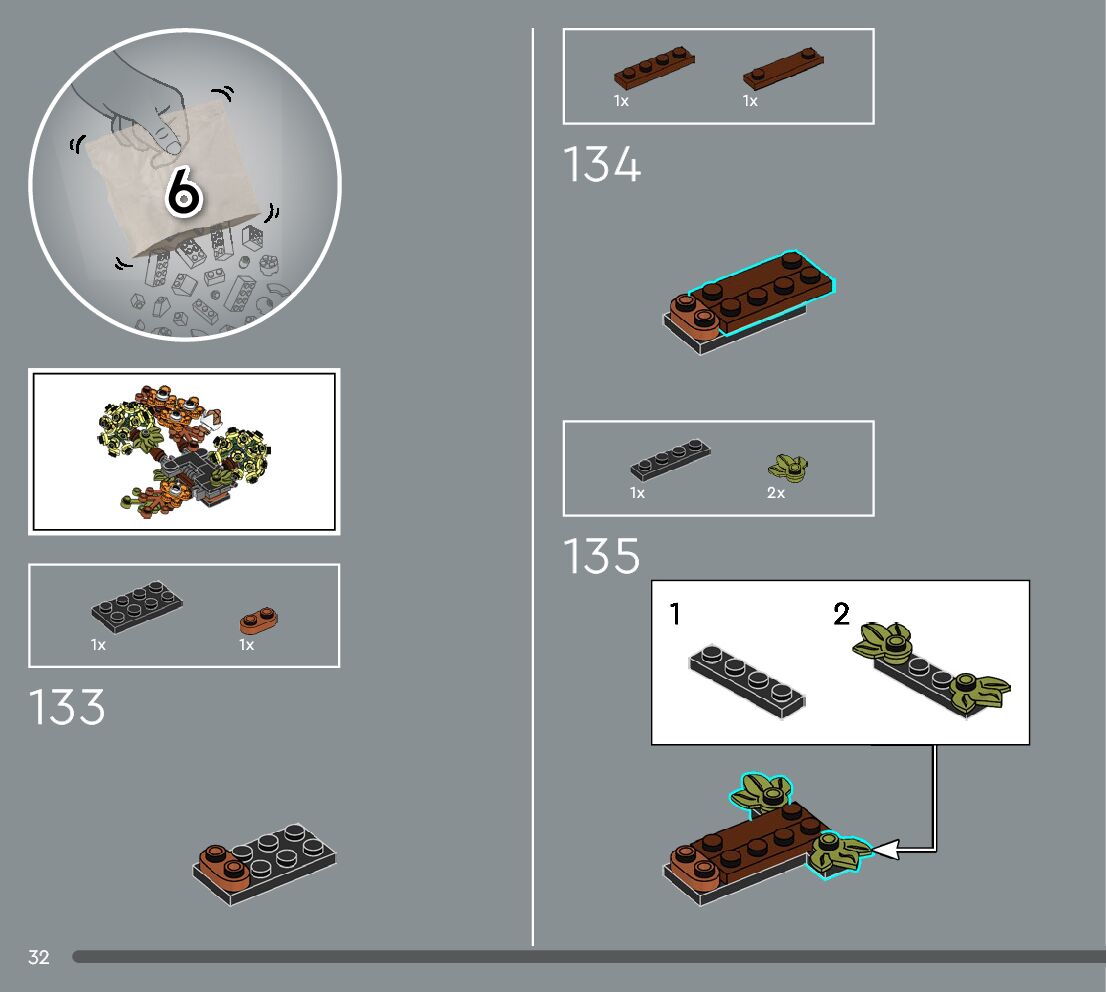 6

1x 1x

133

1x 1x

134

1x 2x

135

1 2

32