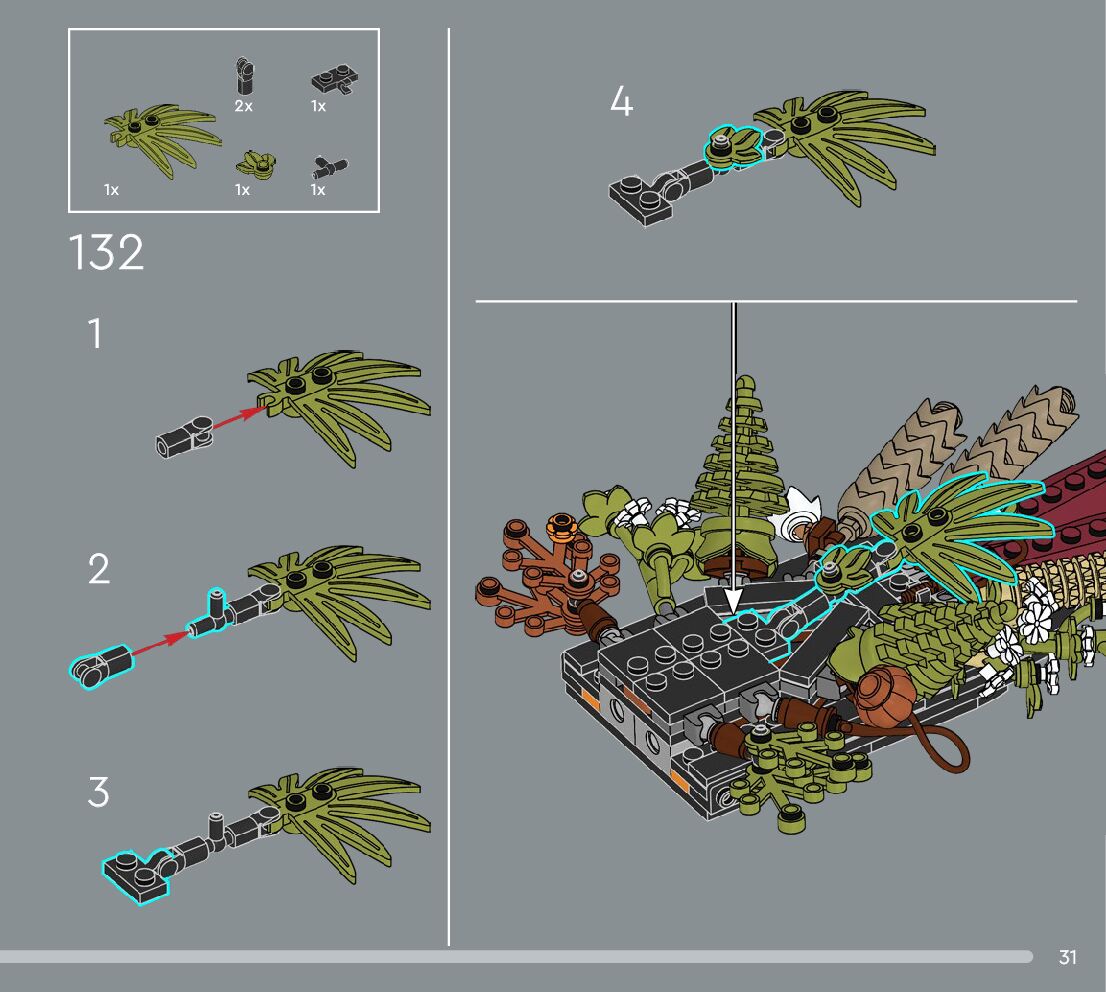 2x
1x
1x
1x
1x

132

1

2

3

4

31