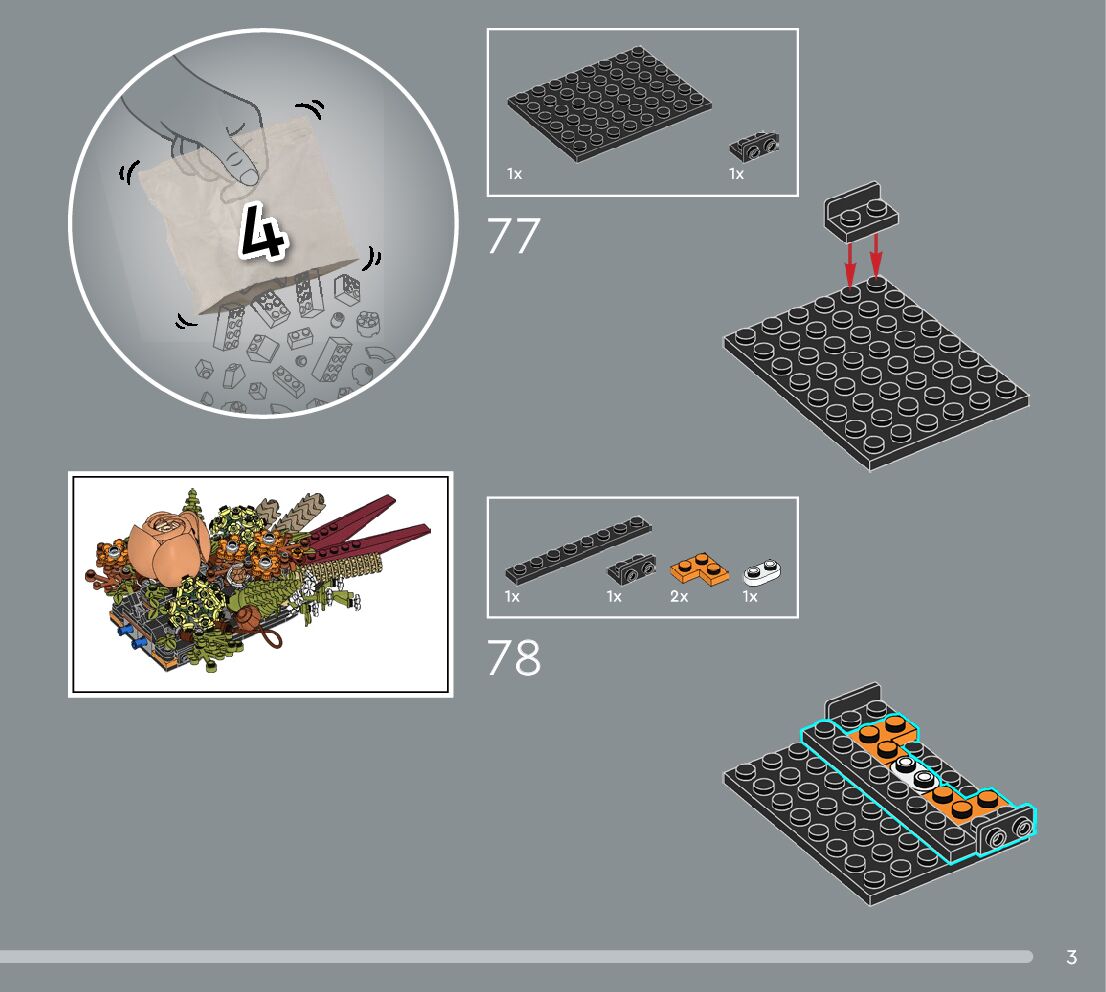 4

1x
1x

77

1x
1x
2x
1x

78

3