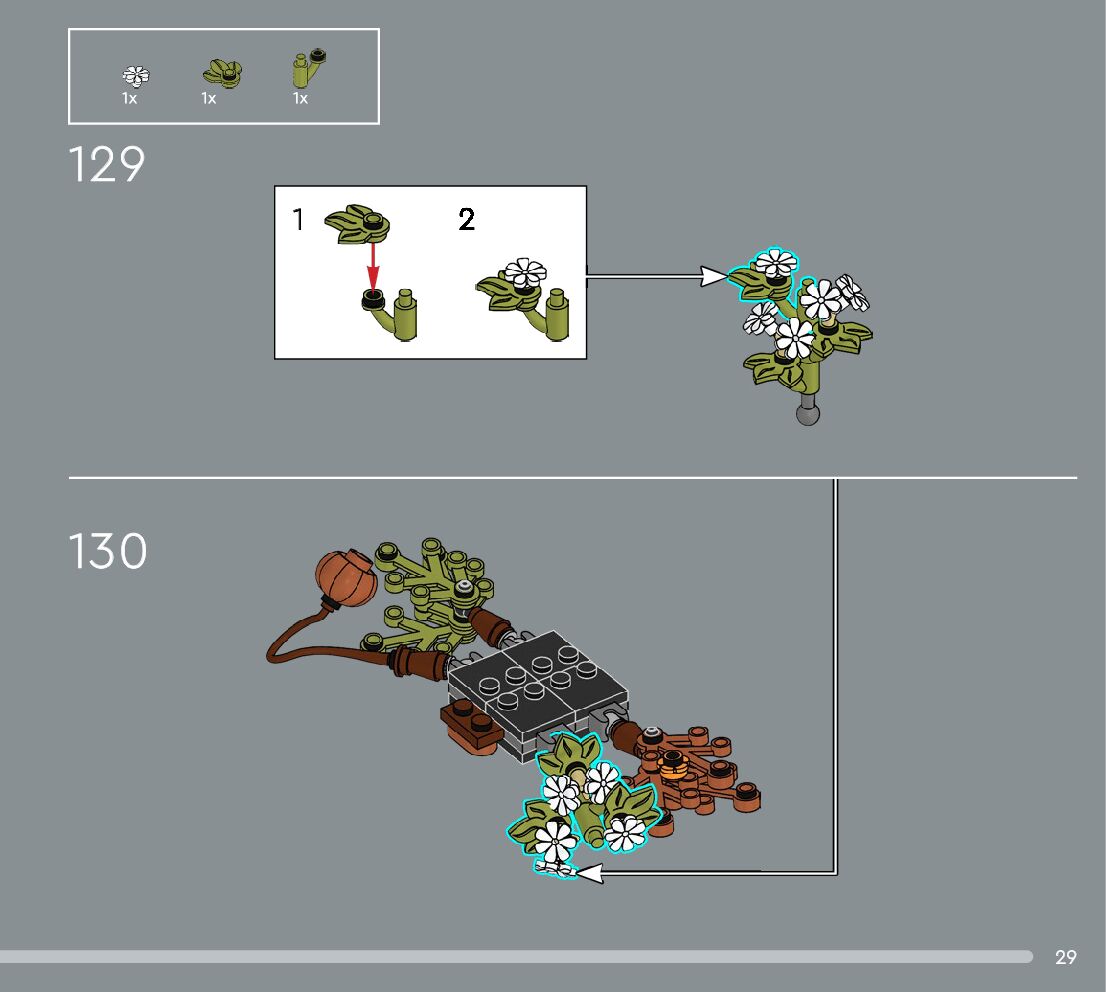 1x 1x 1x

129

1

2

130

29