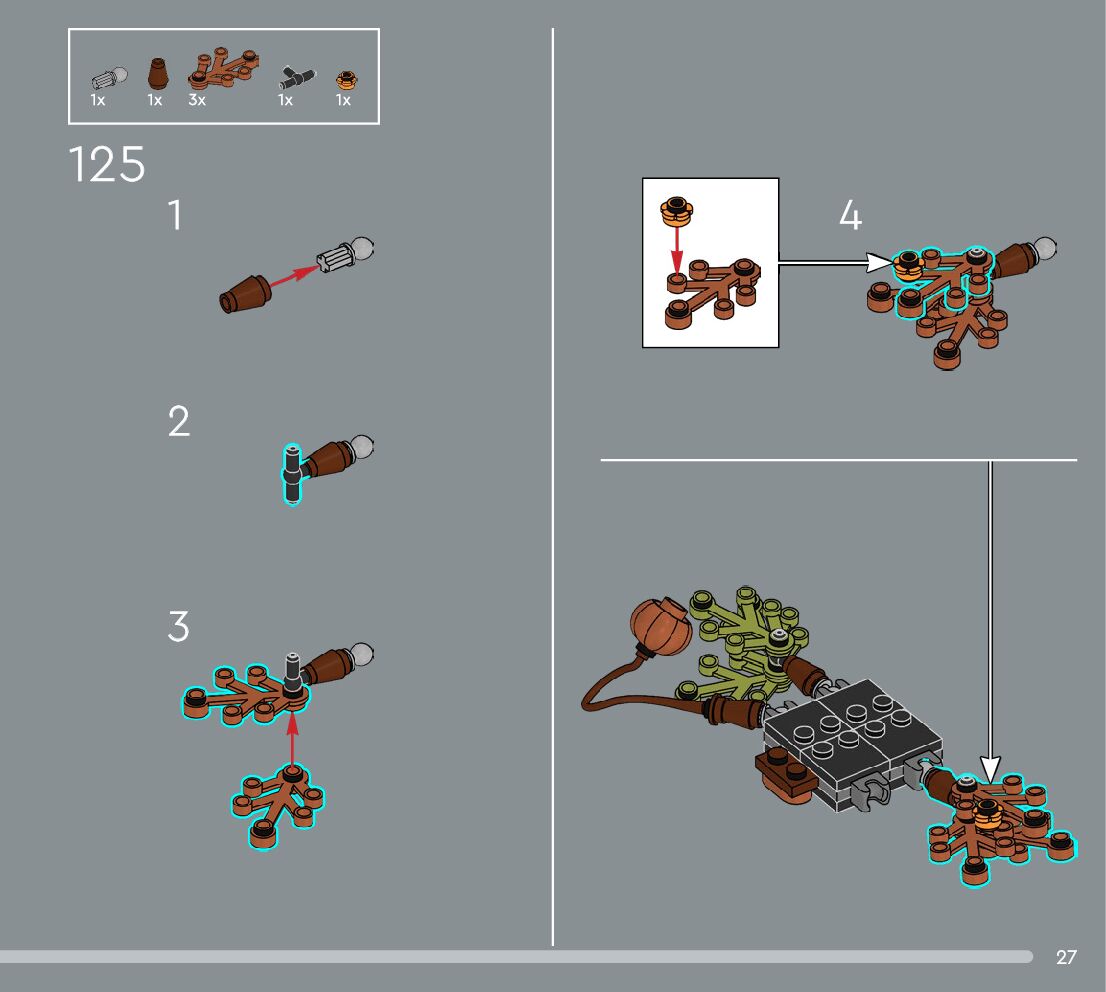 1x 1x 3x 1x 1x

125

1

2

3

4

27