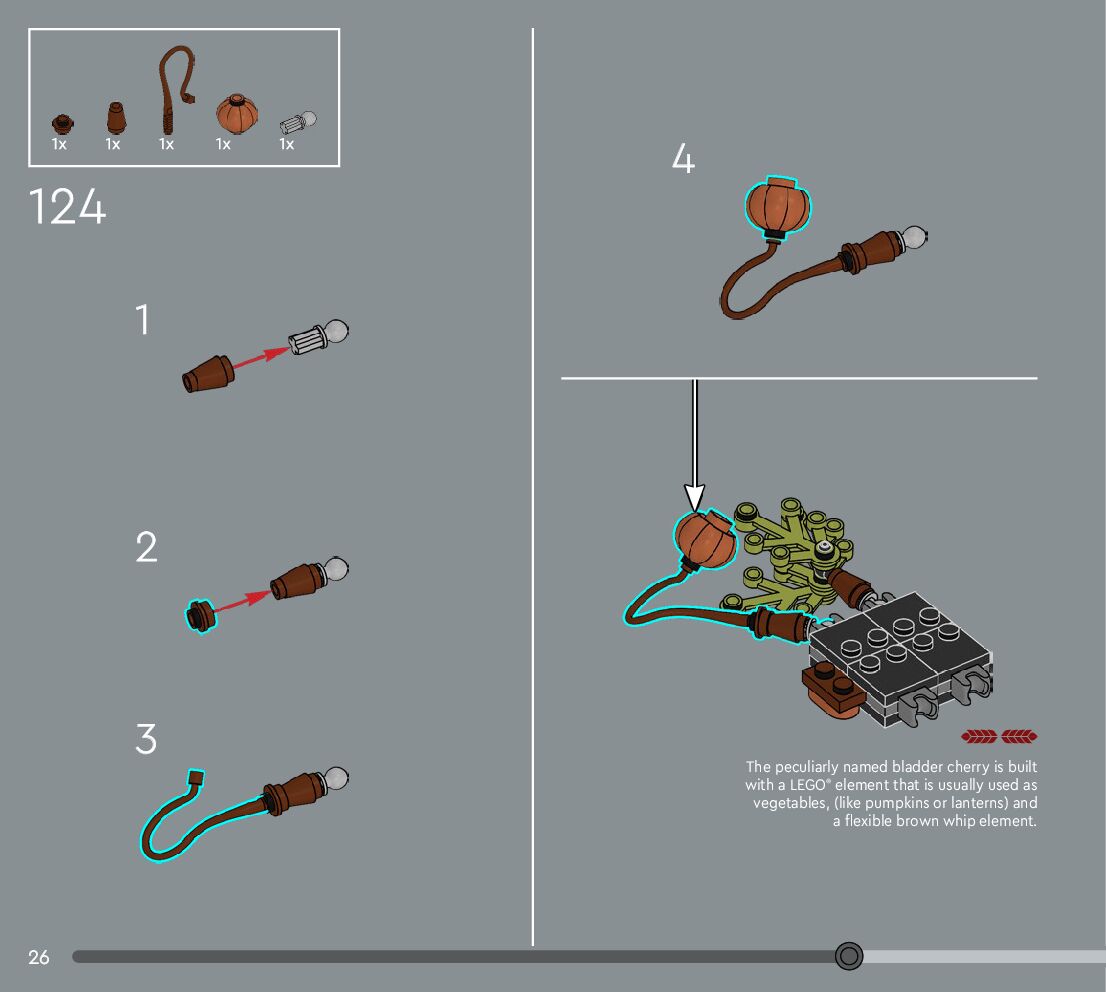 1x 1x 1x 1x 1x

124

1

2

3

4

The peculiarly named bladder cherry is built with a LEGO® element that is usually used as vegetables, (like pumpkins or lanterns) and a flexible brown whip element.

26