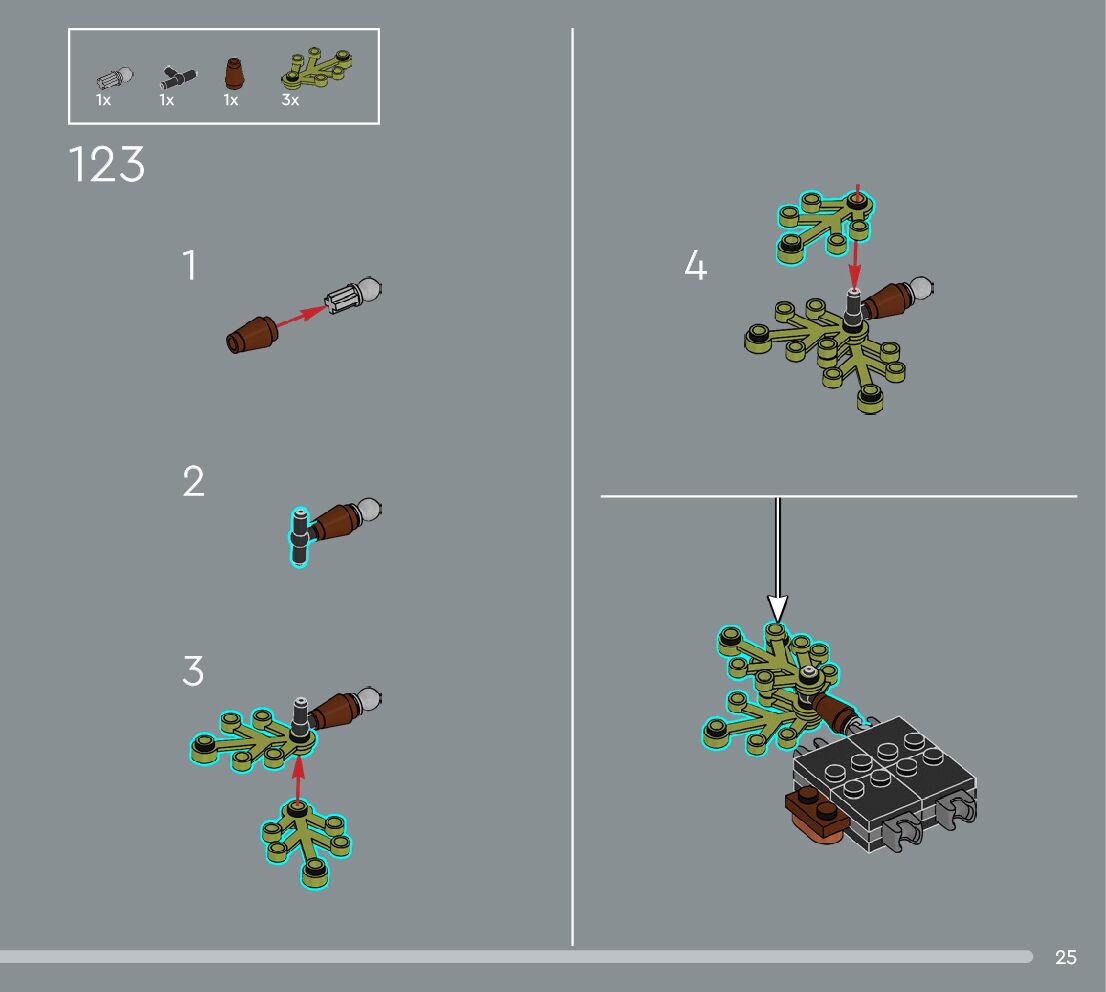 1x 1x 1x 3x

123

1

2

3

4

25