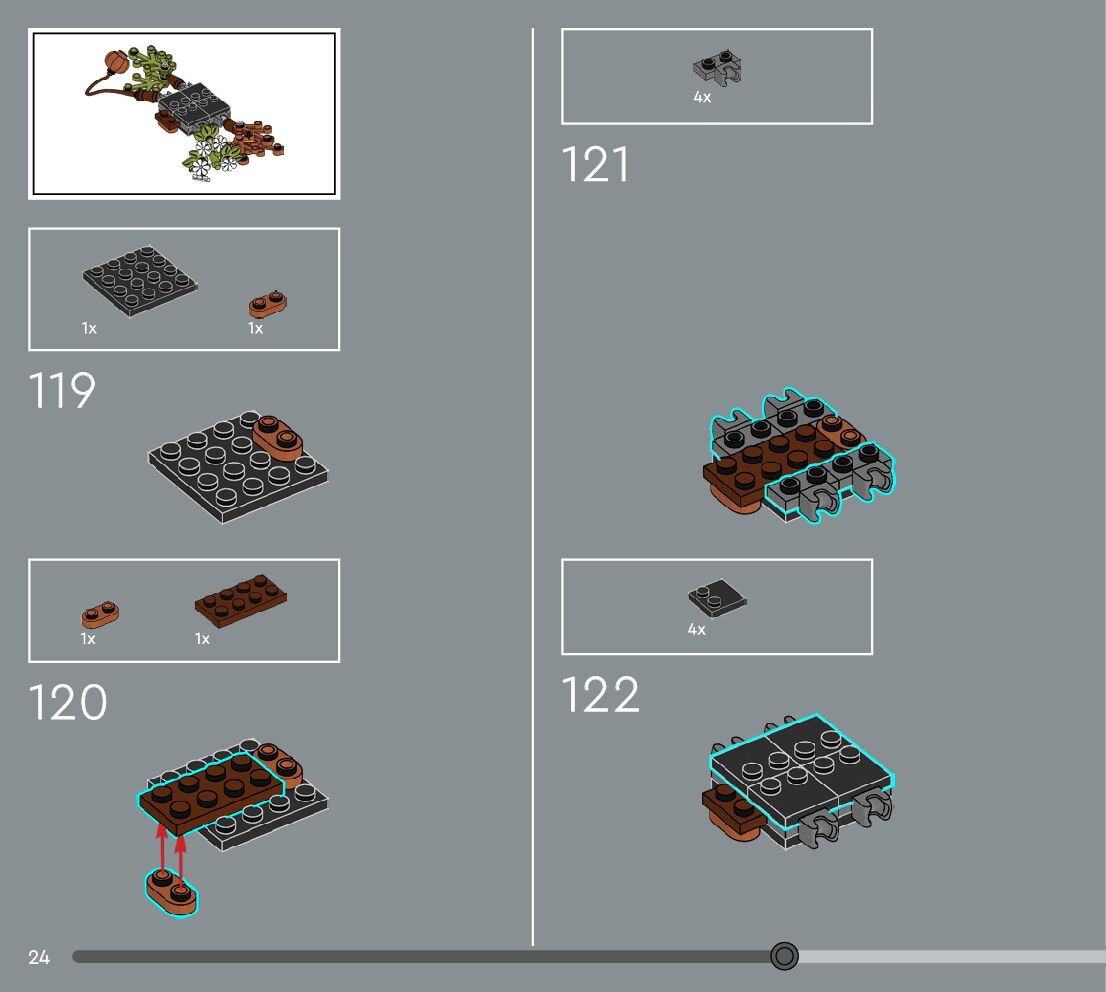 1x
1x
119

1x
1x
120

4x
121

4x
122

24