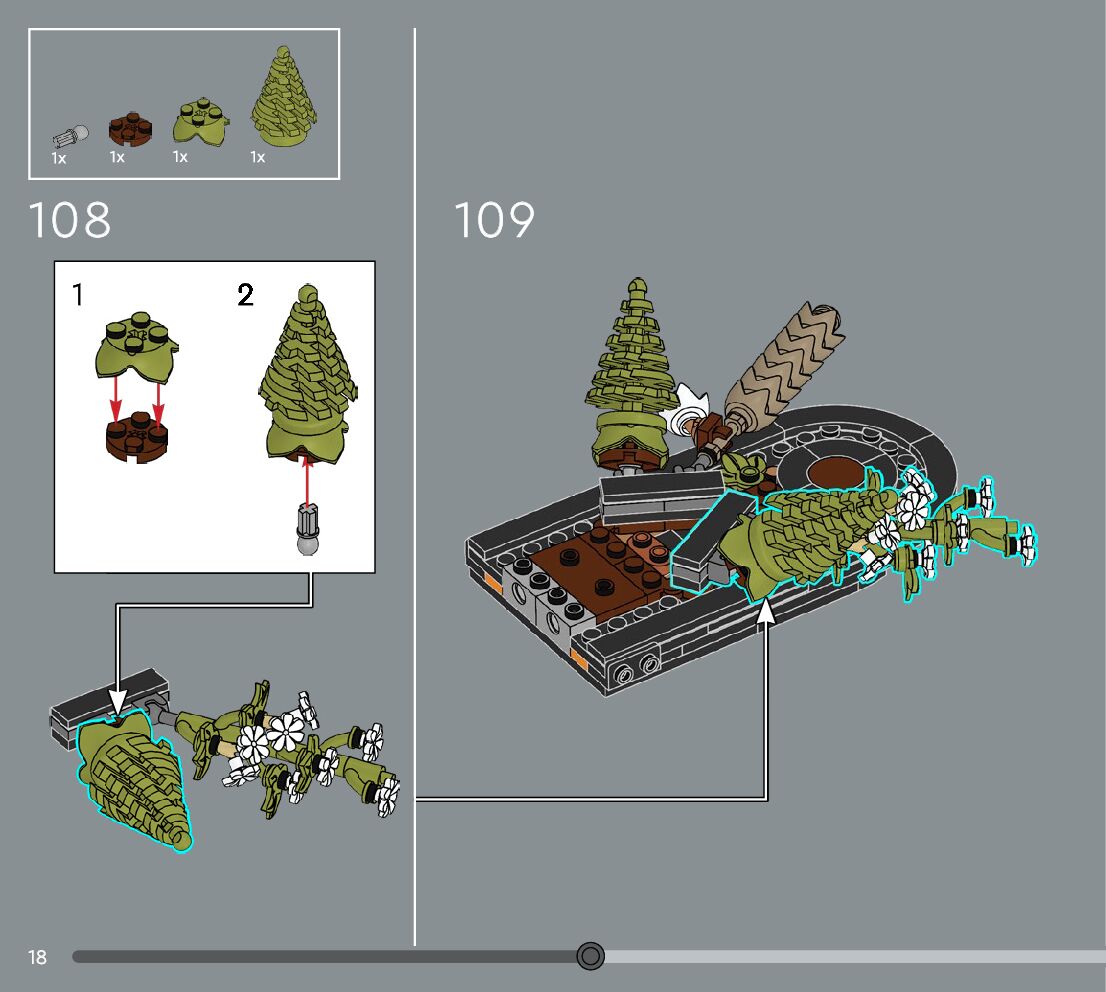 1x 1x 1x 1x

108

1

2

109

18