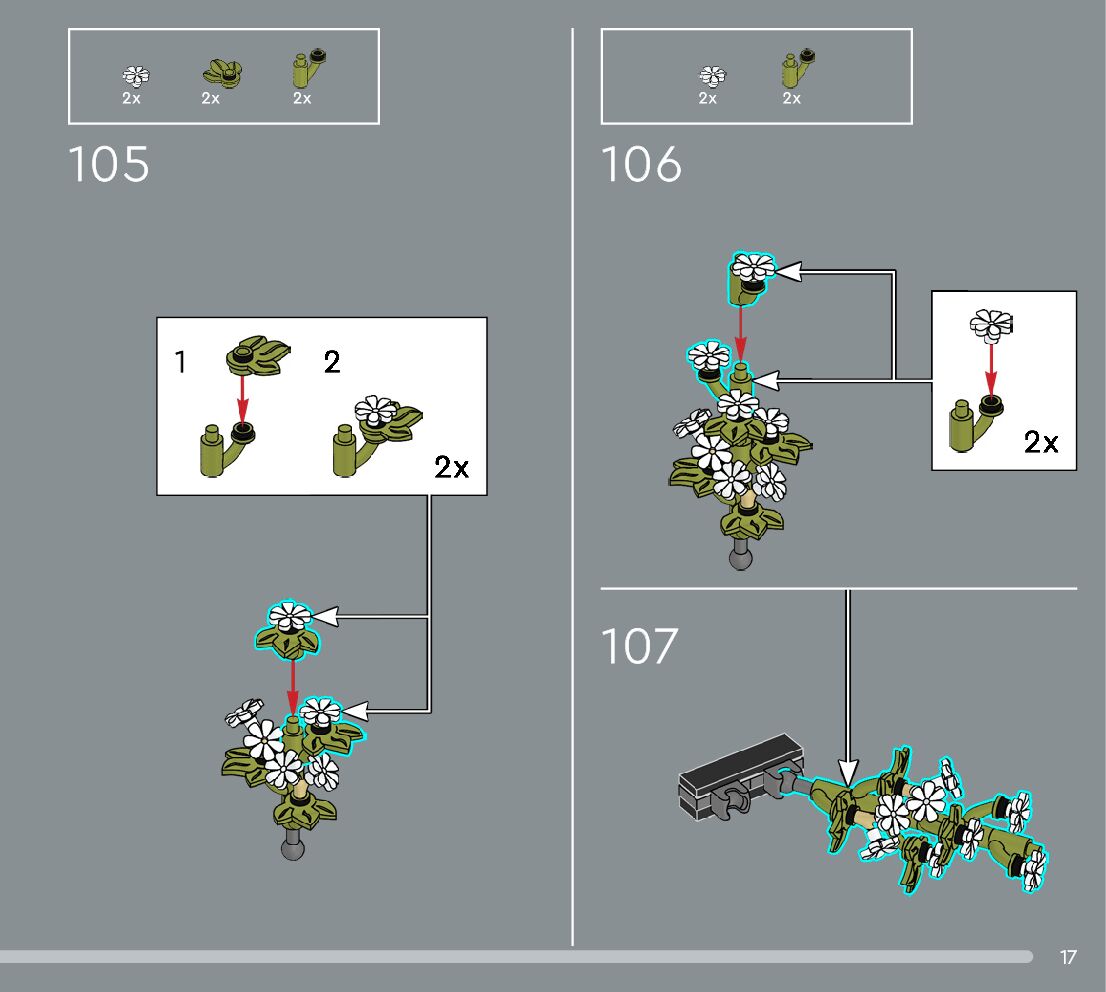 2x 2x 2x

105

1 2

2x

2x 2x

106

2x

107

17