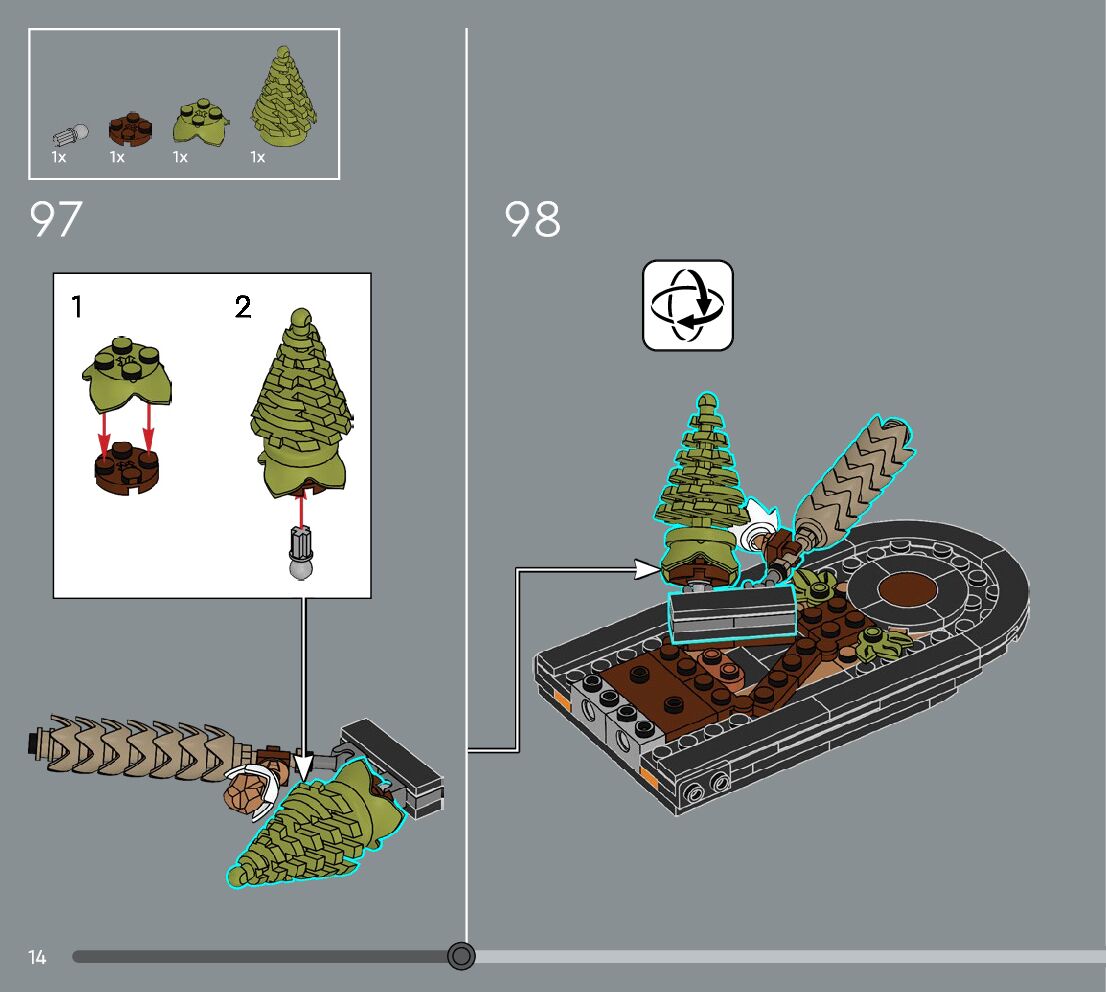 1x 1x 1x 1x

97

1

2

98

14