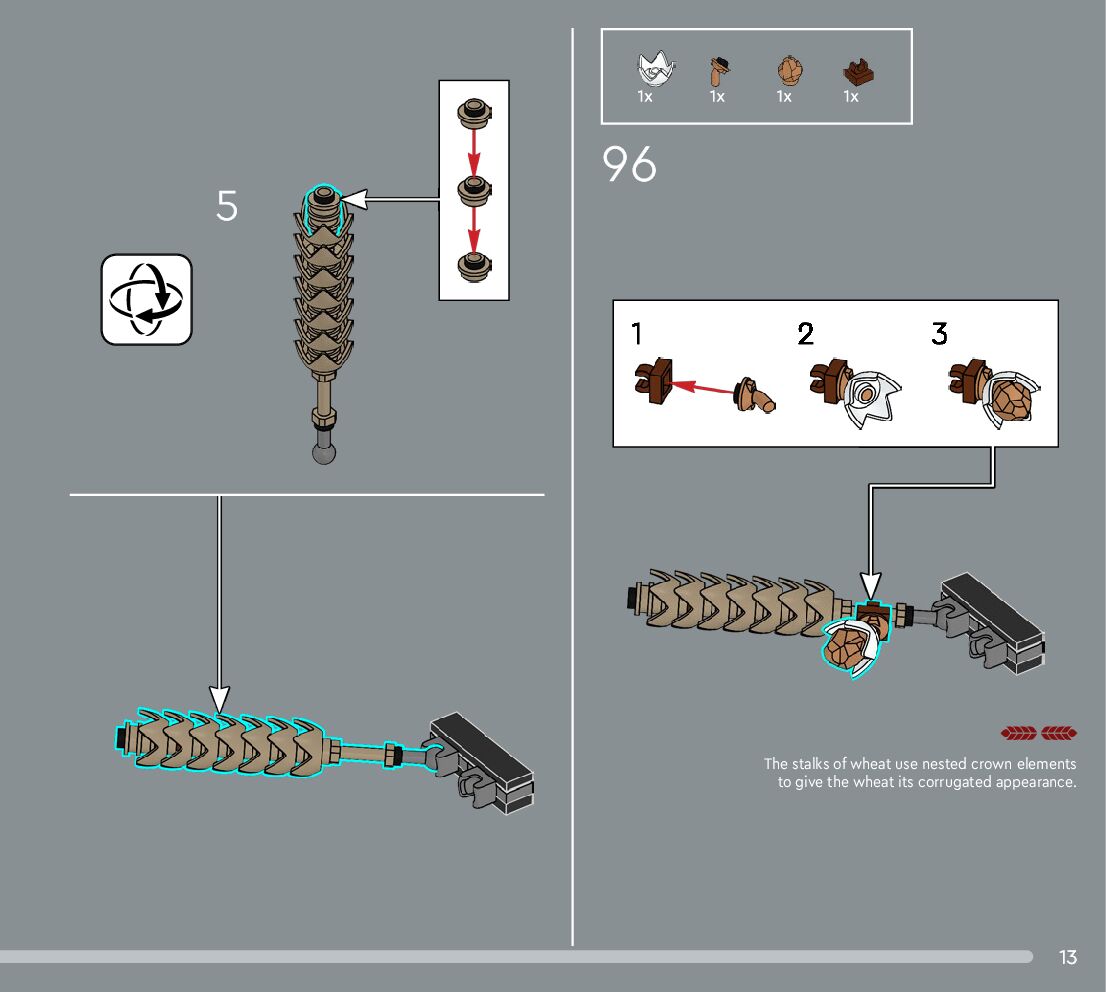 5

1x 1x 1x 1x

96

1 2 3

The stalks of wheat use nested crown elements to give the wheat its corrugated appearance.

13