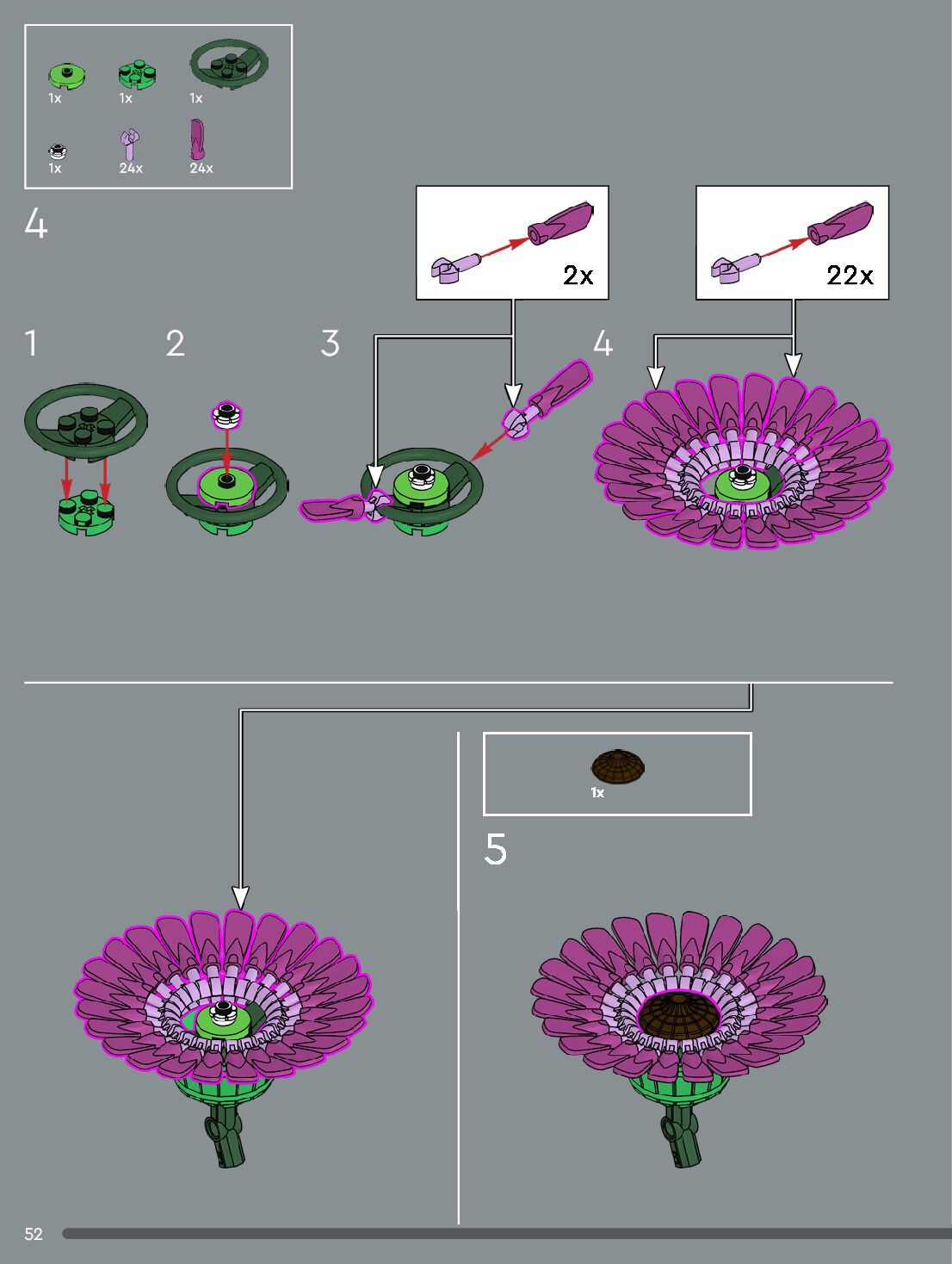 1x
1x
1x
1x
24x
24x

4

2x

22x

1
2
3
4

1x

5

52