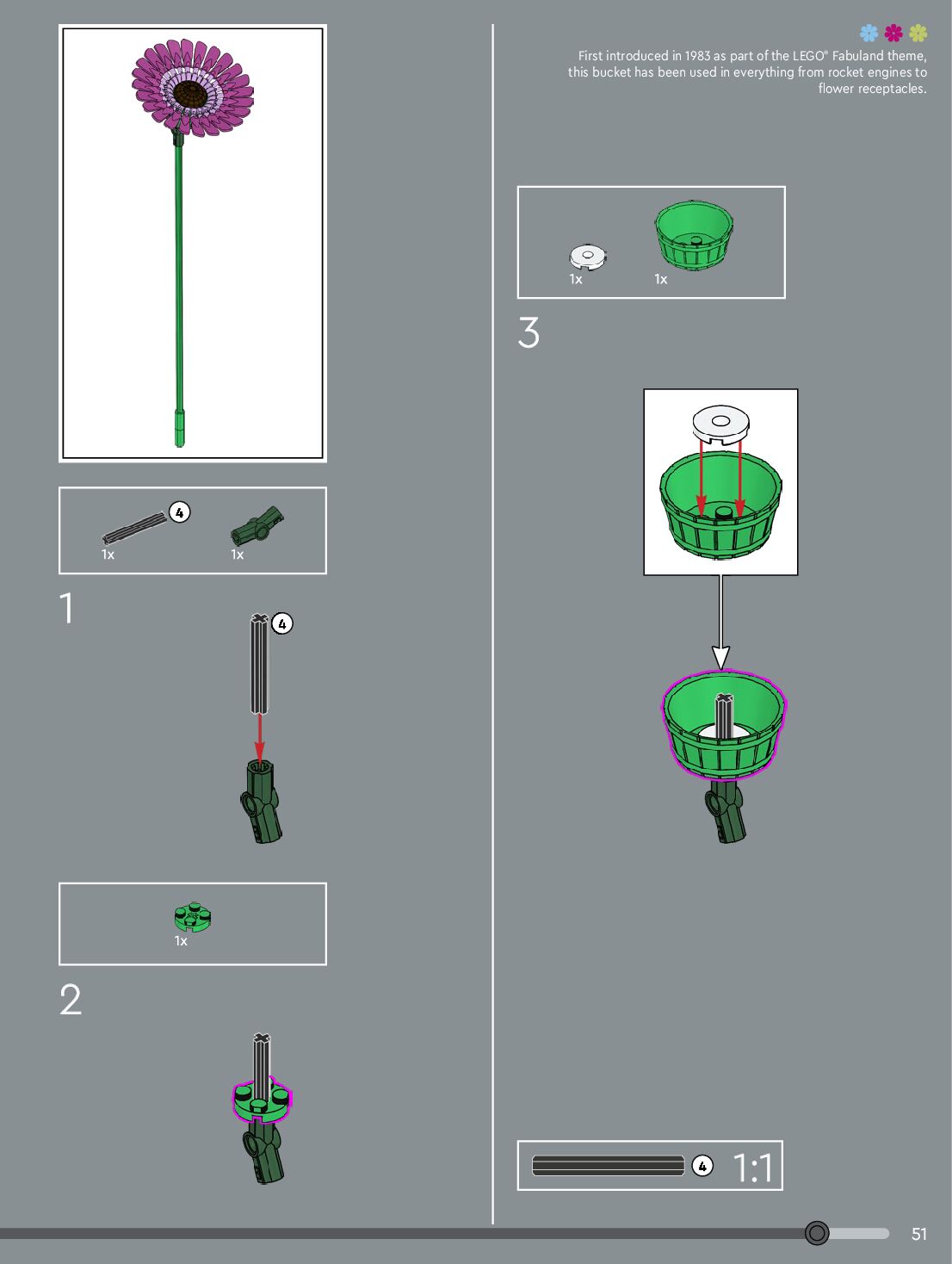 4
1x
1x

1

4

1x

2

First introduced in 1983 as part of the LEGO® Fabuland theme, this bucket has been used in everything from rocket engines to flower receptacles.

1x
1x

3

4
1:1

51