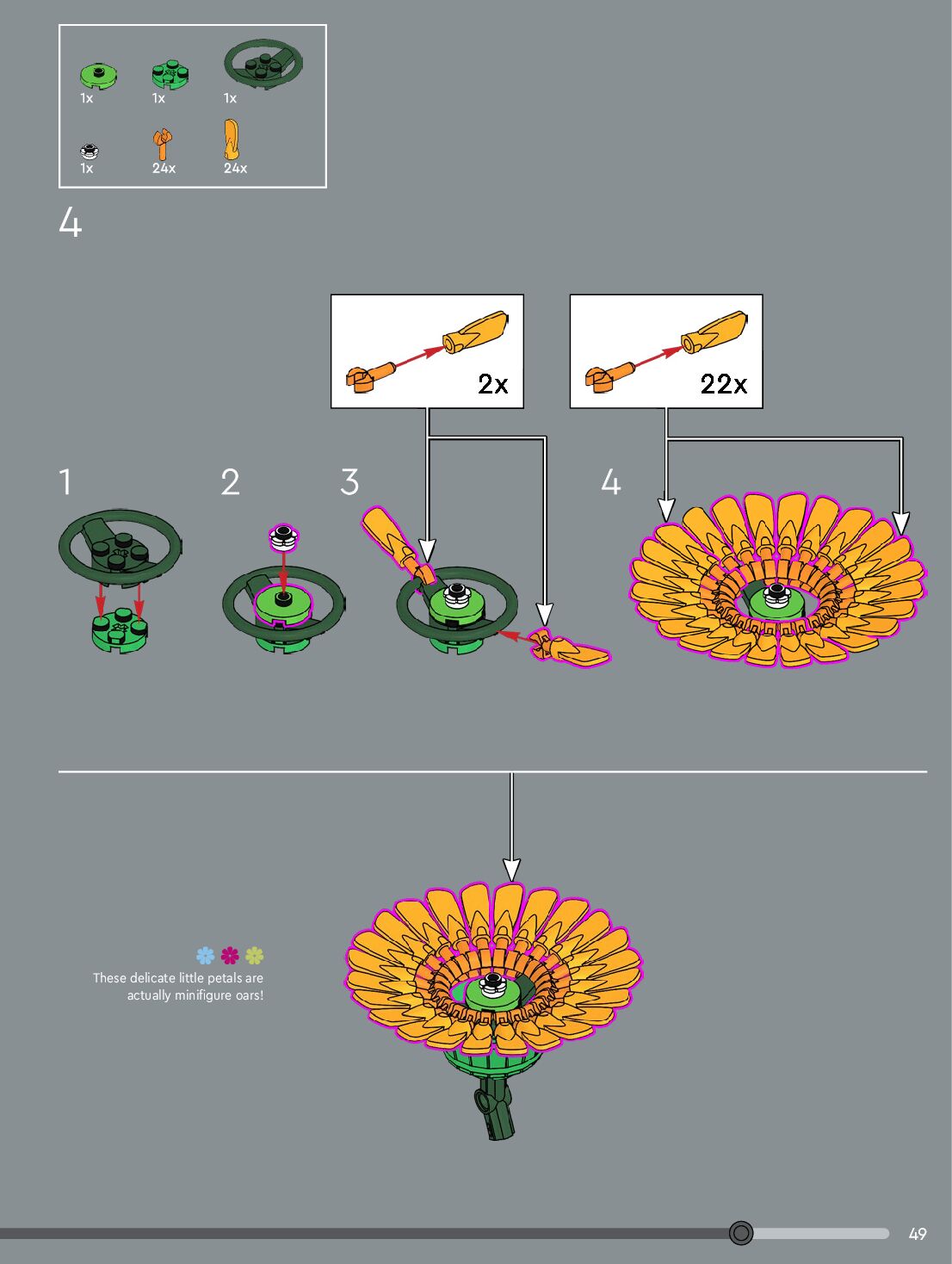 1x 1x 1x
1x 24x 24x

4

2x

22x

1

2

3

4

These delicate little petals are actually minifigure oars!

49