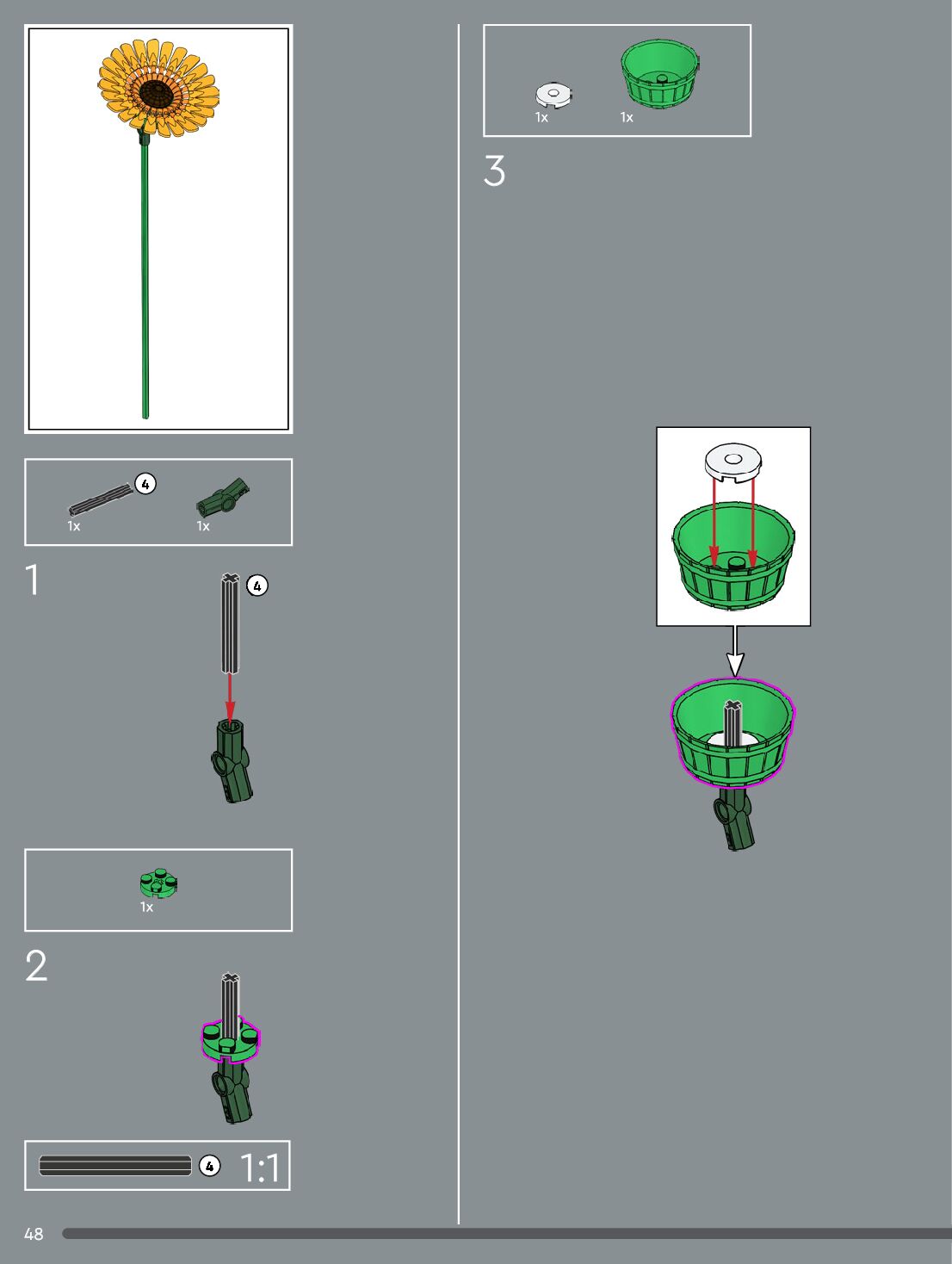 4
1x
1x

1

4

1x

2

4 1:1

1x
1x

3

48