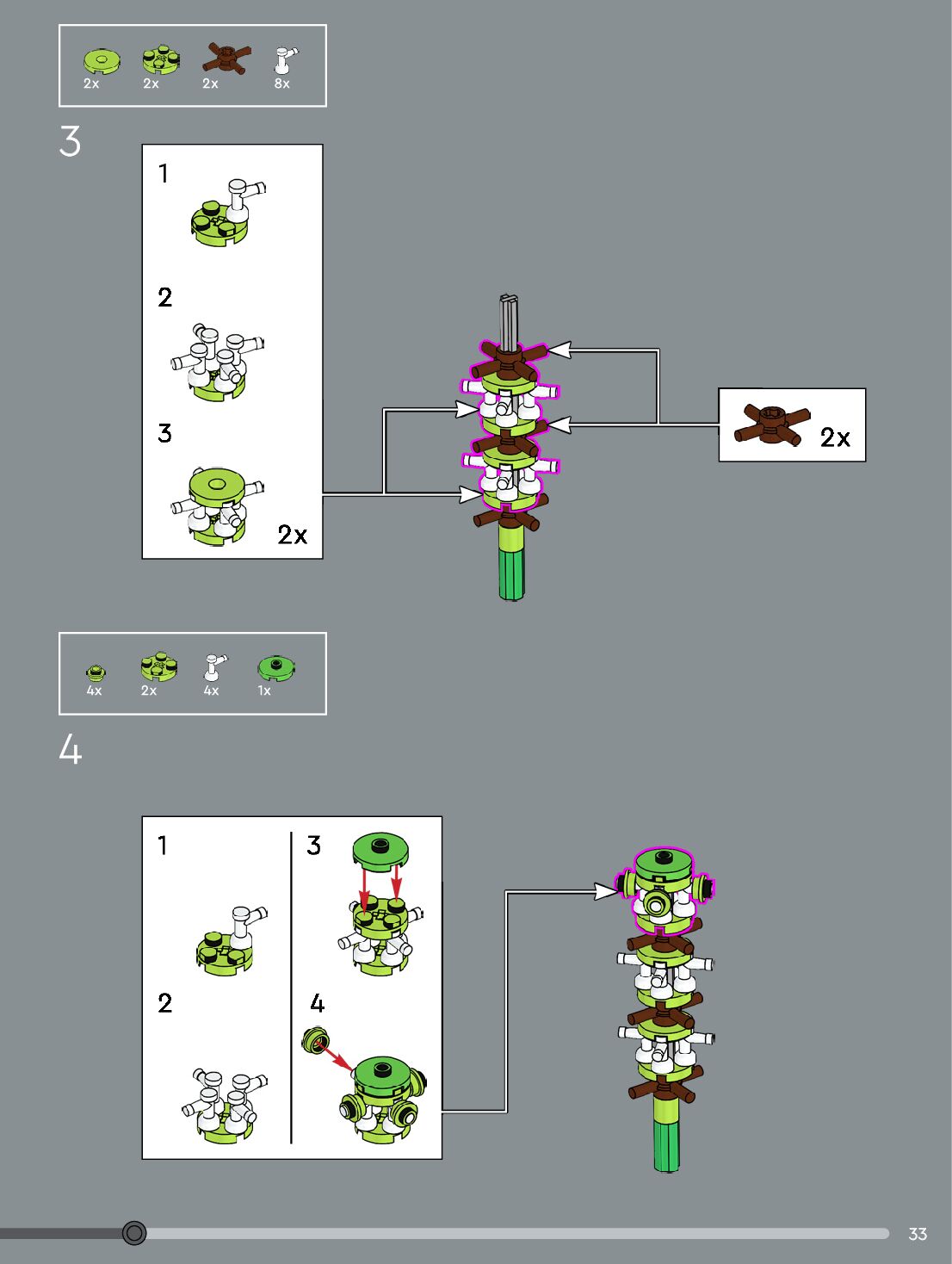 2x 2x 2x 8x

3

1

2

3

2x

2x

4x 2x 4x 1x

4

1

2

3

4

33