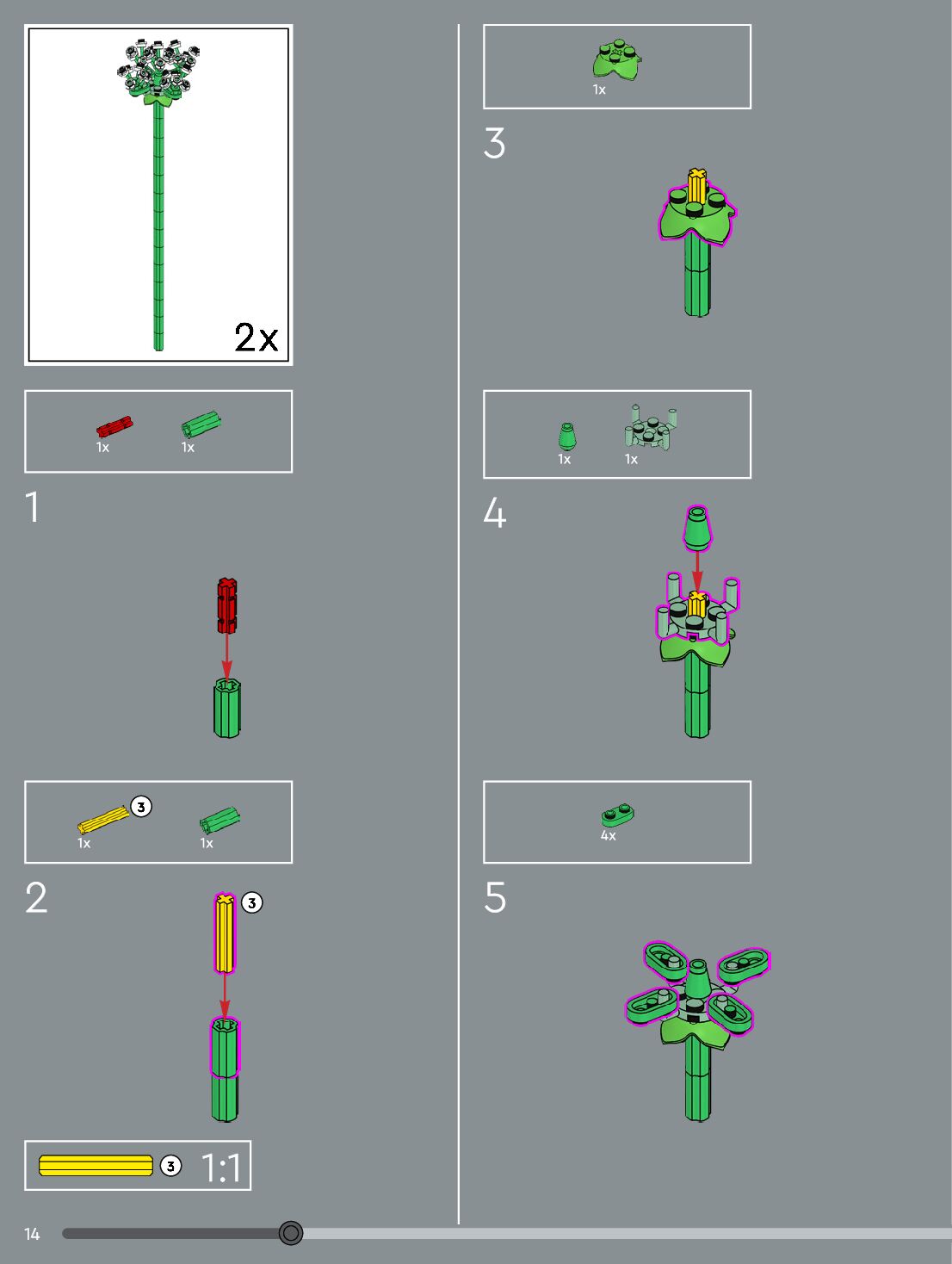 2x

1x 1x

1

3 1x 1x

2

3

3 1:1

1x

3

1x 1x

4

4x

5

14