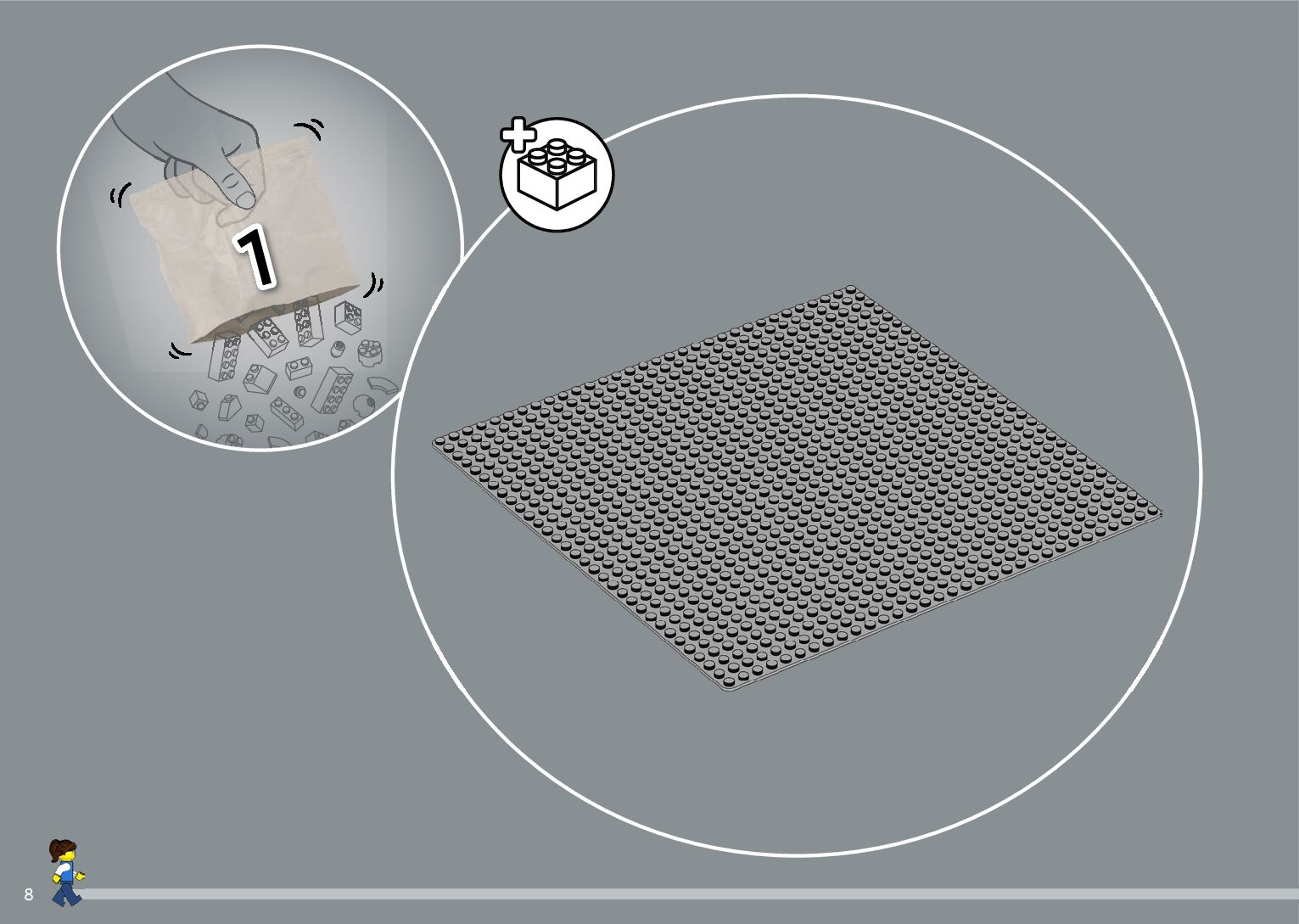 1

8