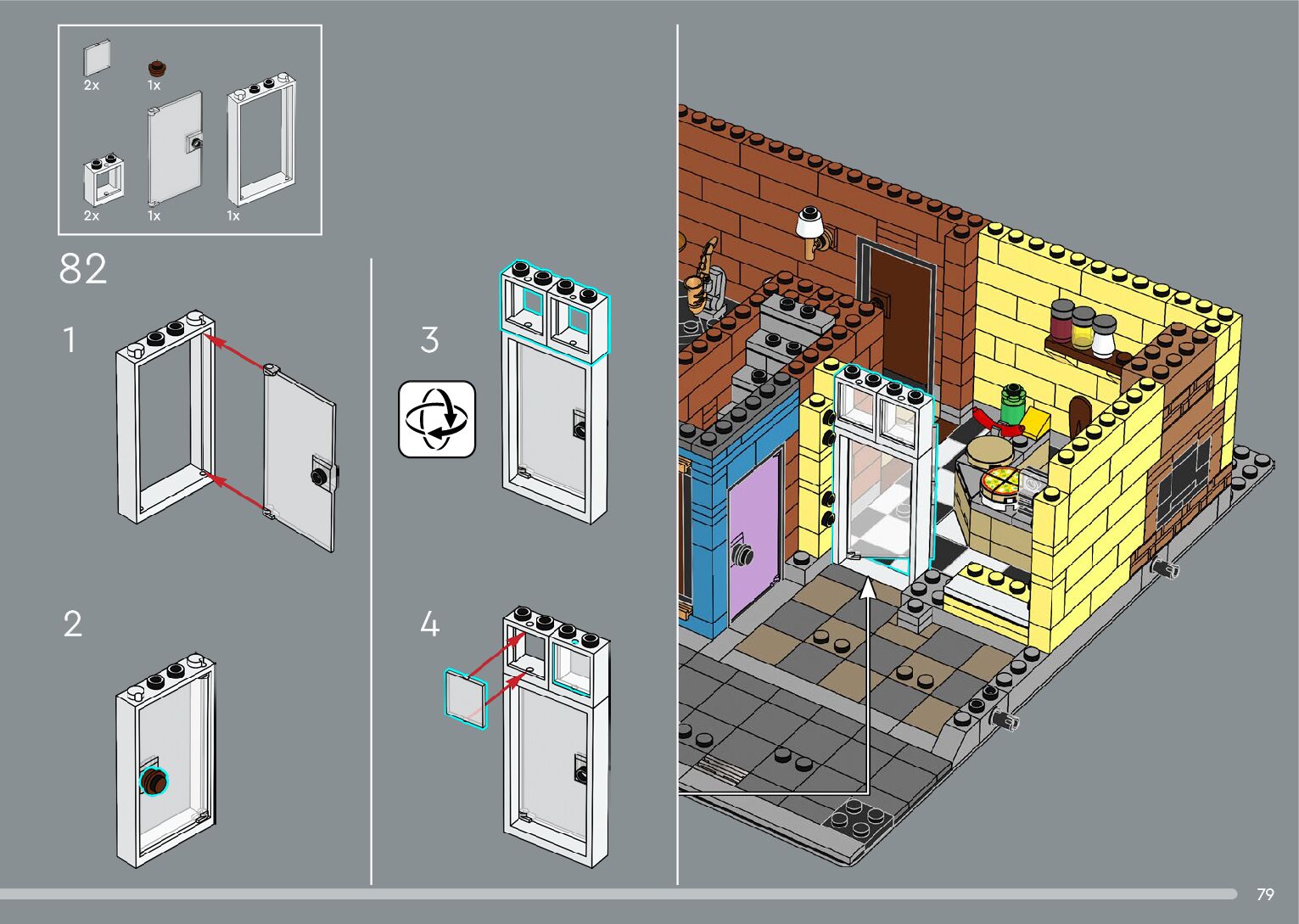 2x
1x
2x
1x
1x

82

1

2

3

4

79