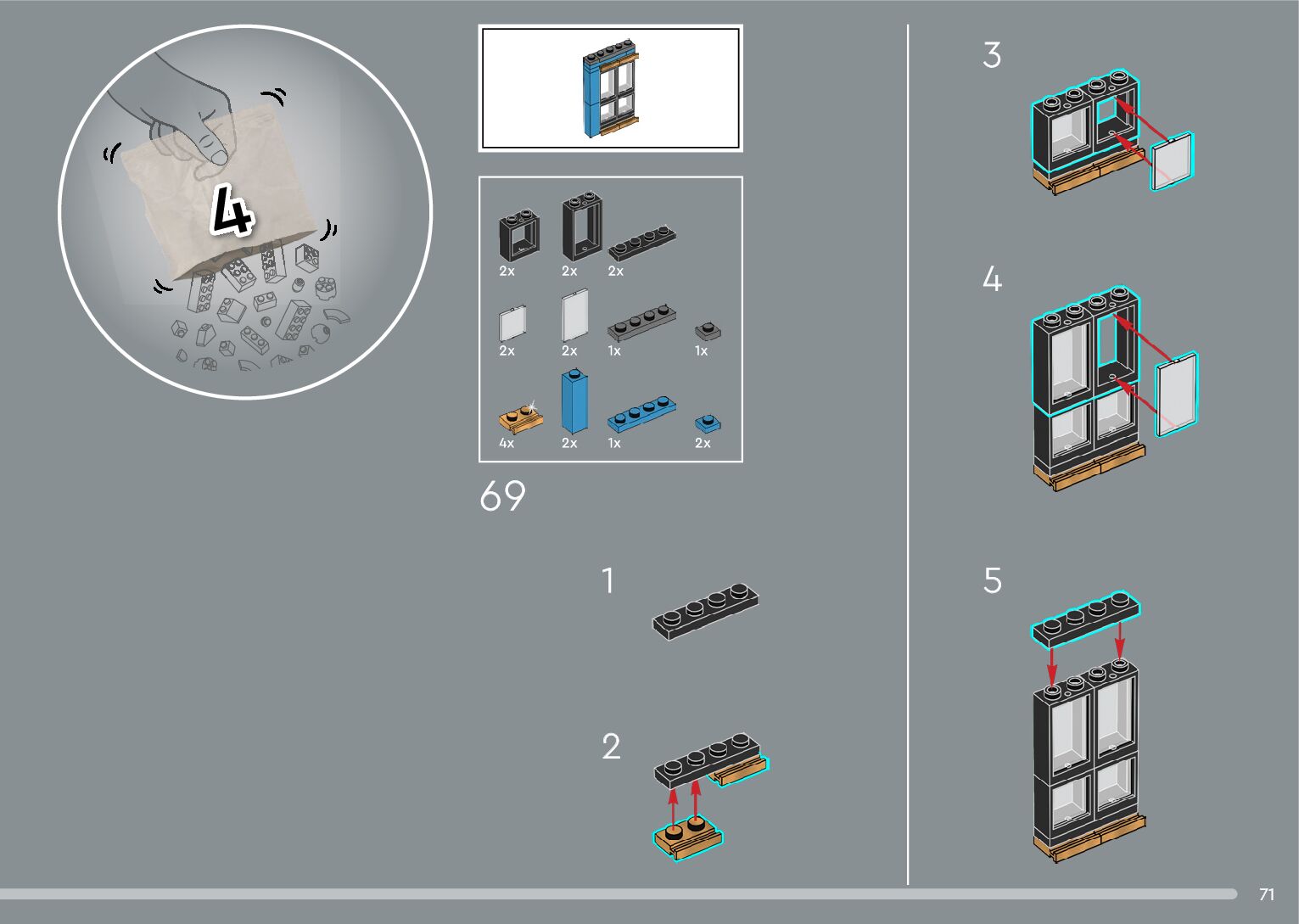 4

2x 2x 2x

2x 2x 1x 1x

4x 2x 1x 2x

69

1

2

3

4

5

71