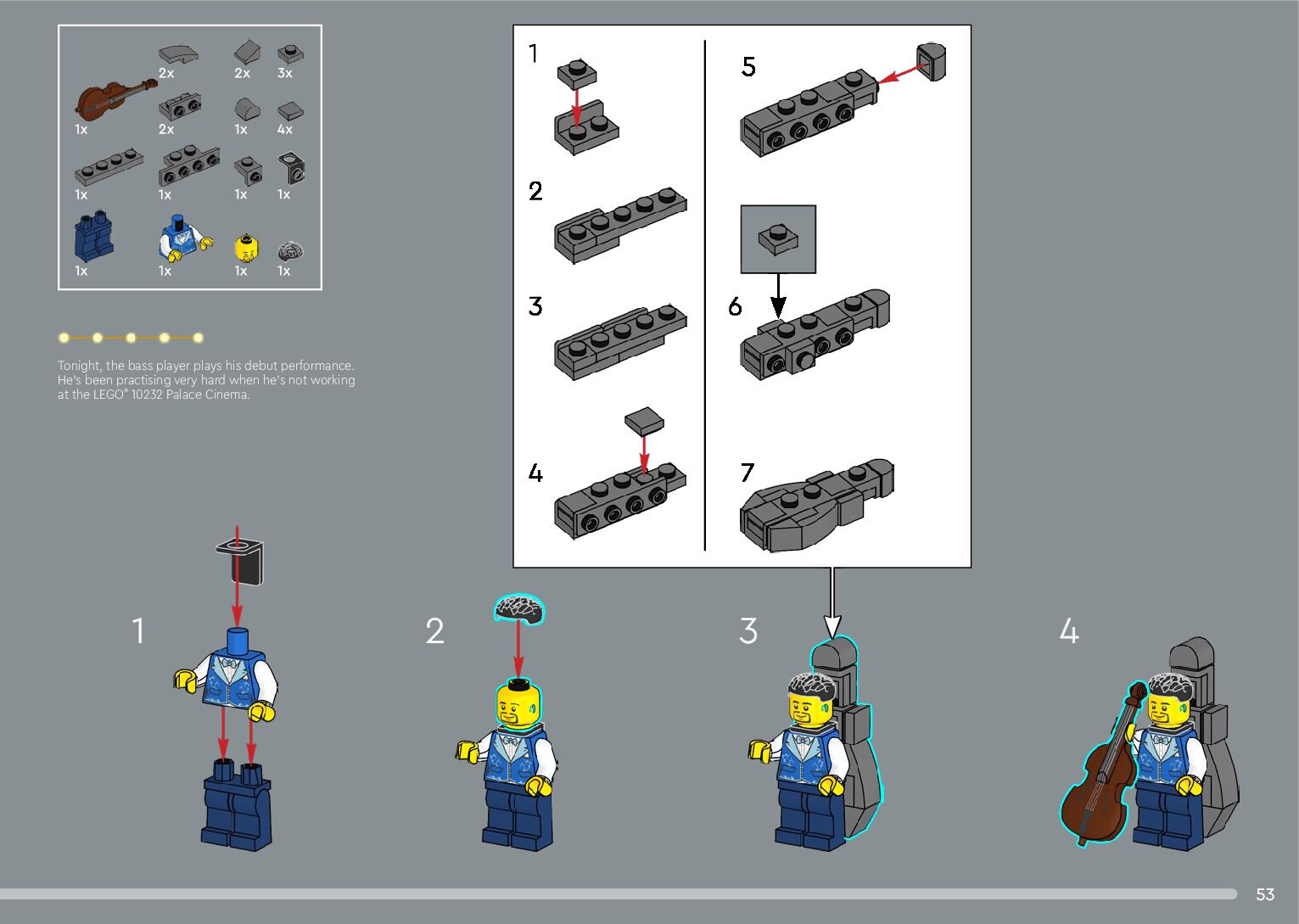 2x 2x 3x
1x 2x 1x 4x
1x 1x 1x 1x
1x 1x 1x 1x

Tonight, the bass player plays his debut performance. He's been practising very hard when he's not working at the LEGO® 10232 Palace Cinema.

1
2
3
4
5
6
7

1
2
3
4

53