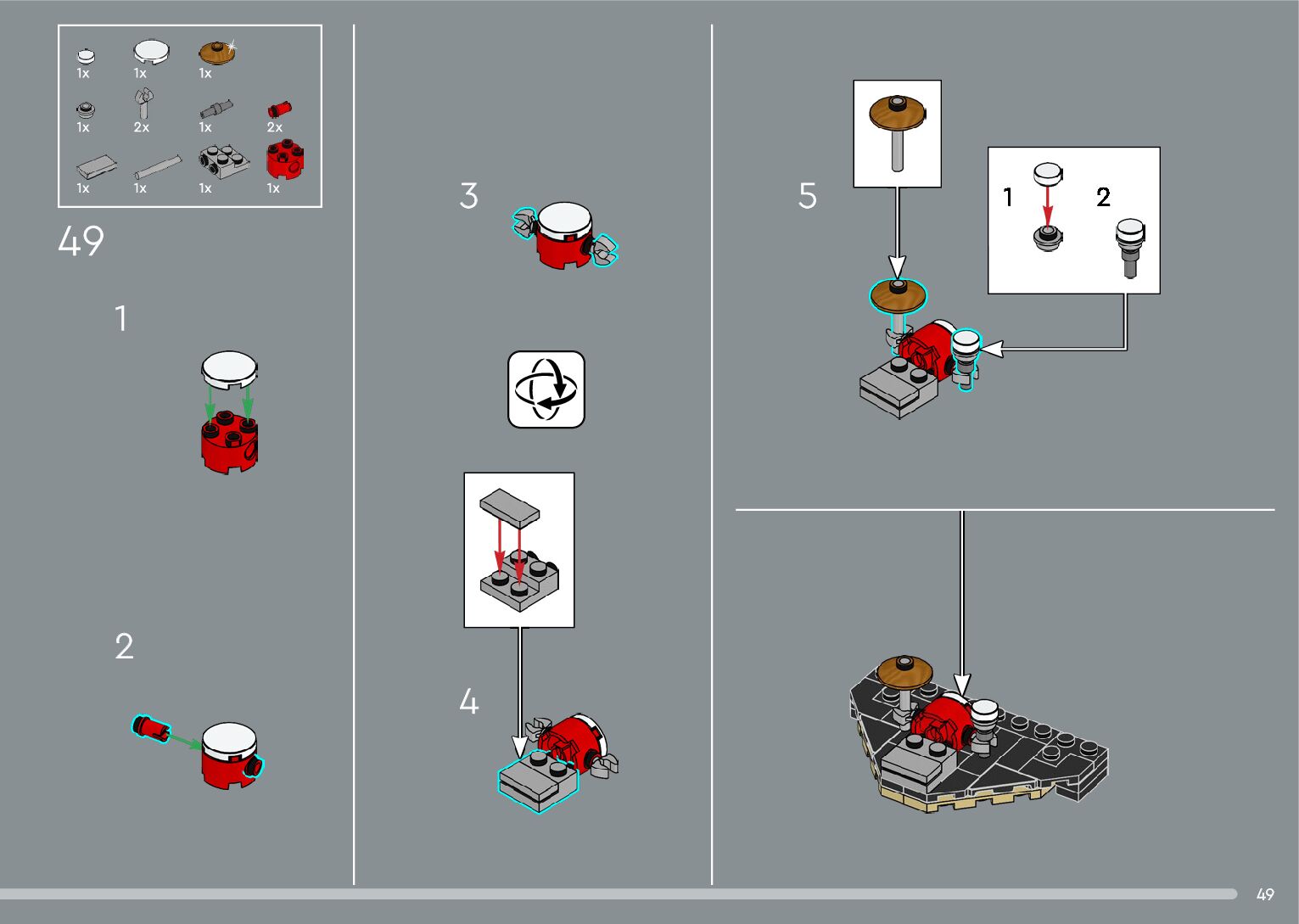 1x 1x 1x
1x 2x 1x 2x
1x 1x 1x 1x

49

1

2

3

4

5

1

2

49