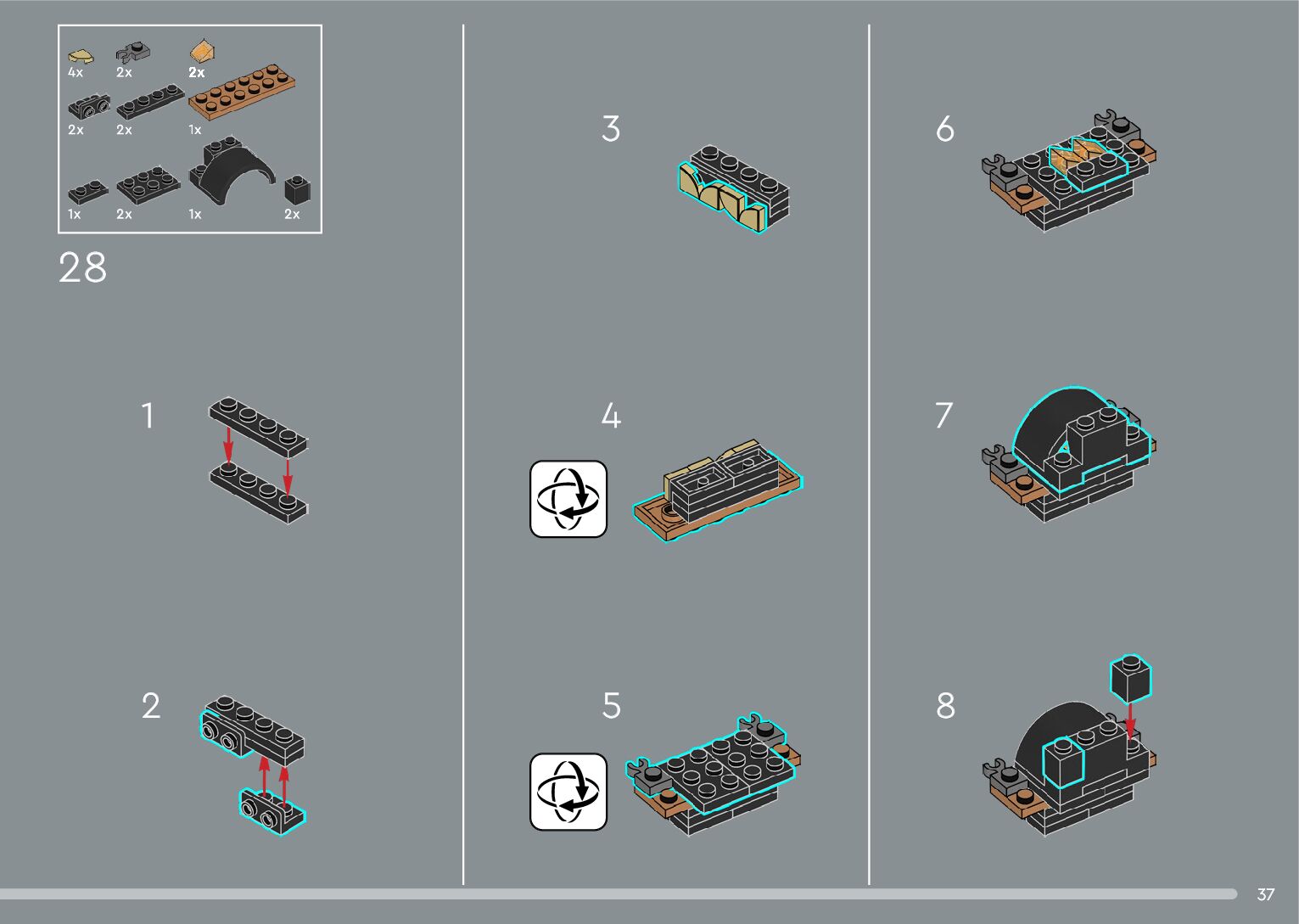 4x 2x 2x
2x 2x 1x
1x 2x 1x 2x

28

1

2

3

4

5

6

7

8

37