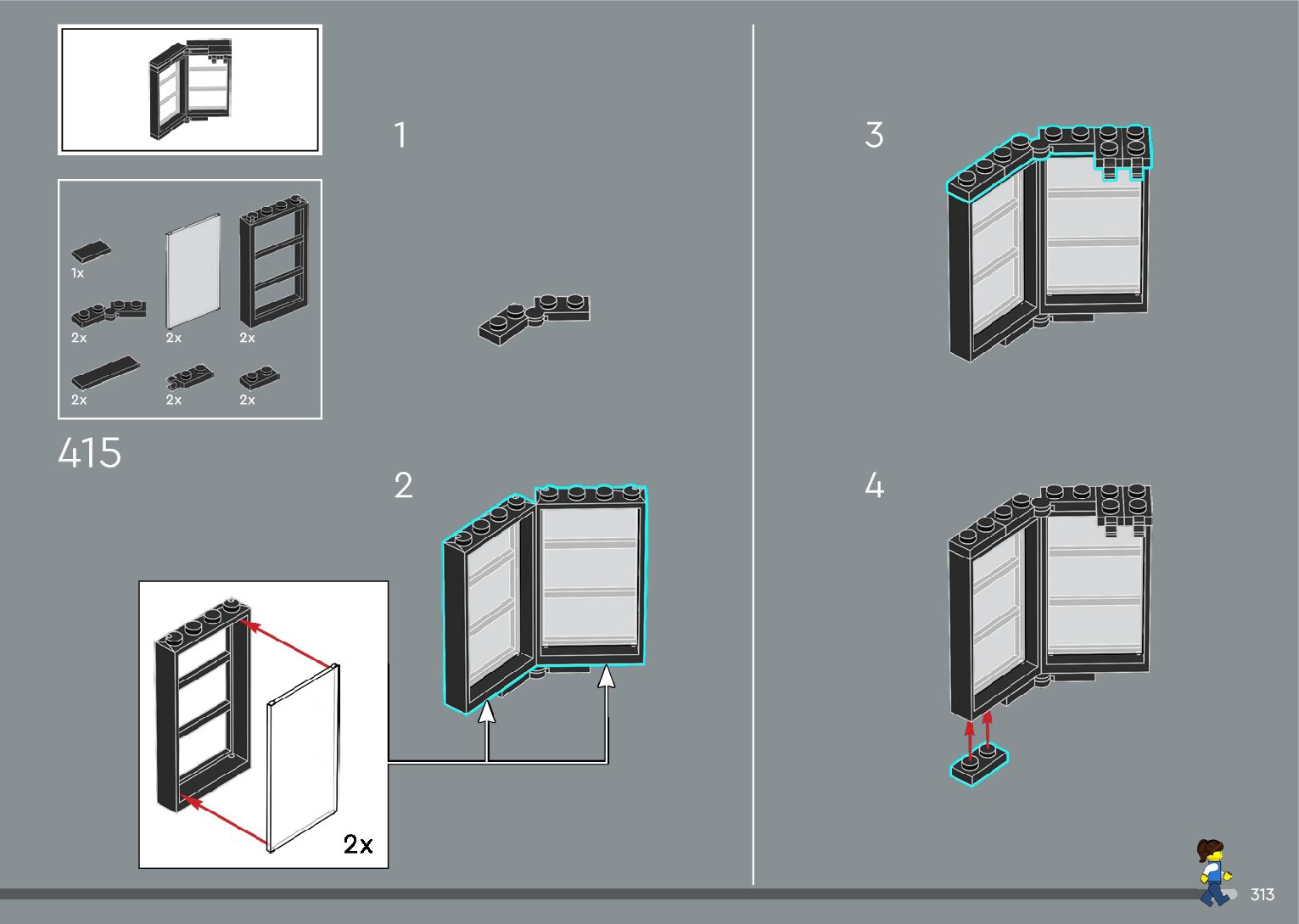 1x
2x 2x 2x
2x 2x 2x

415

1

2

2x

3

4

313