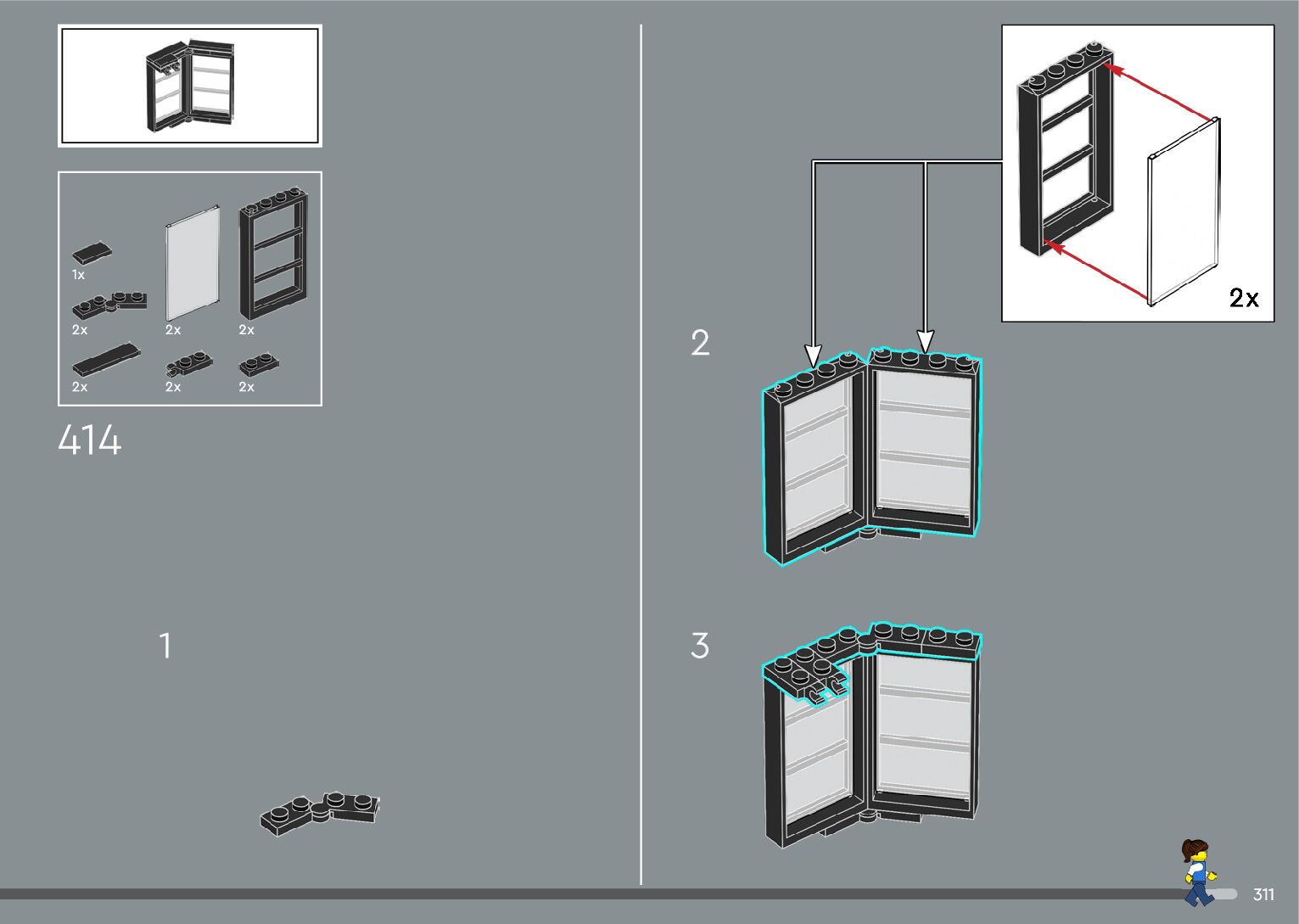 1x
2x
2x
2x
2x
2x
2x

414

1

2x

2

3

311