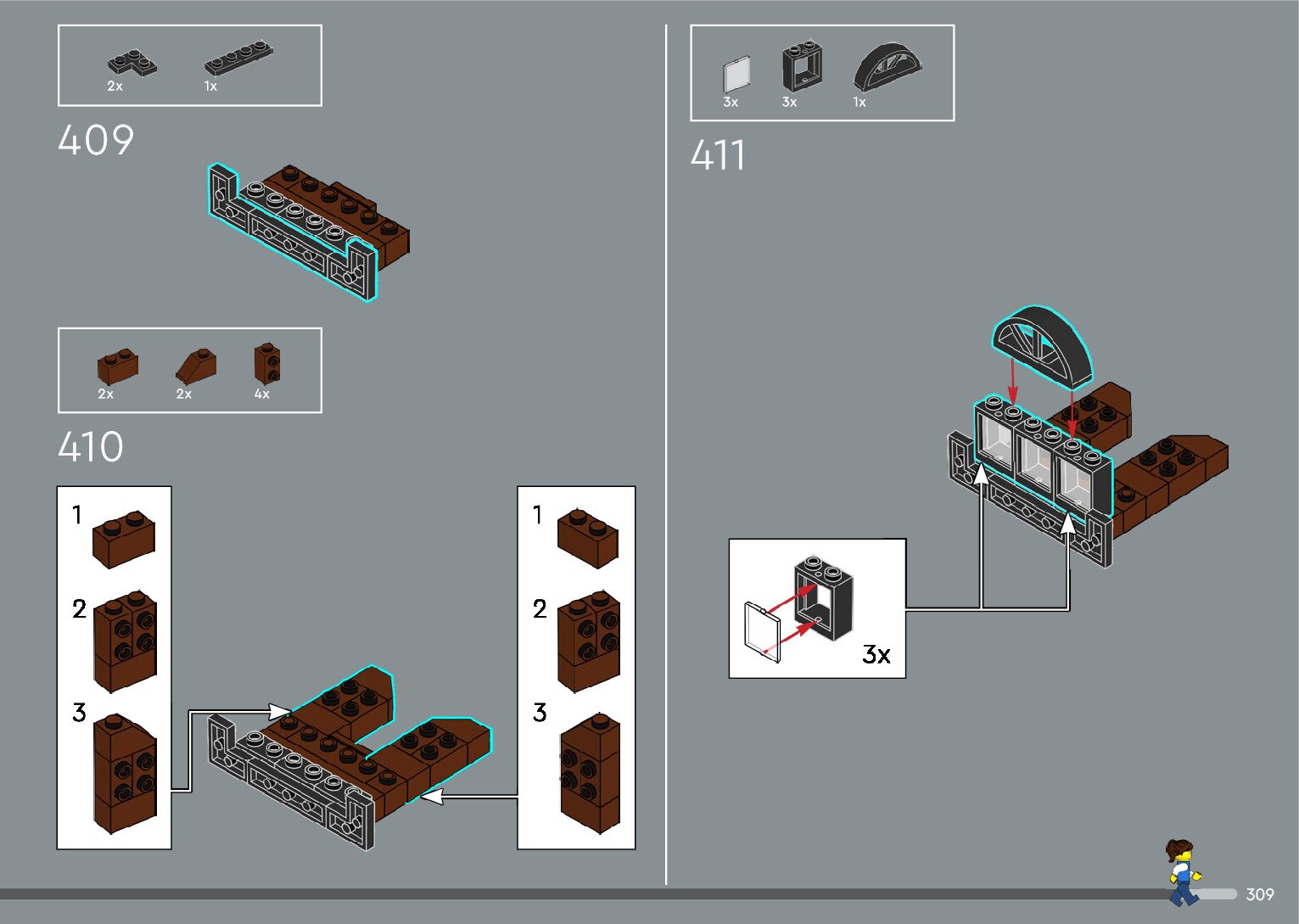 2x 1x

409

2x 2x 4x

410

1

2

3

1

2

3

3x 3x 1x

411

3x

309