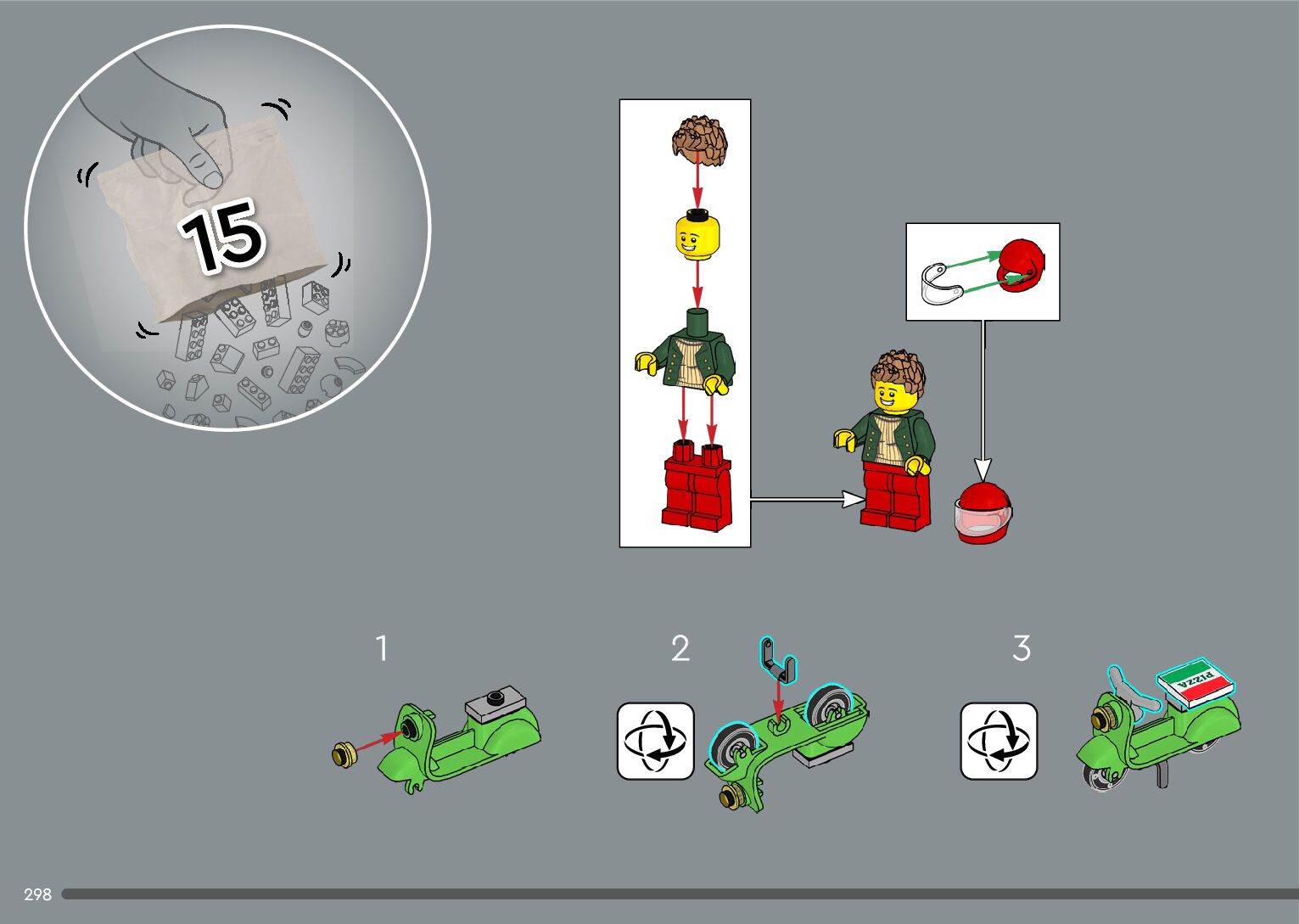 15

1

2

3

PIZZA

298