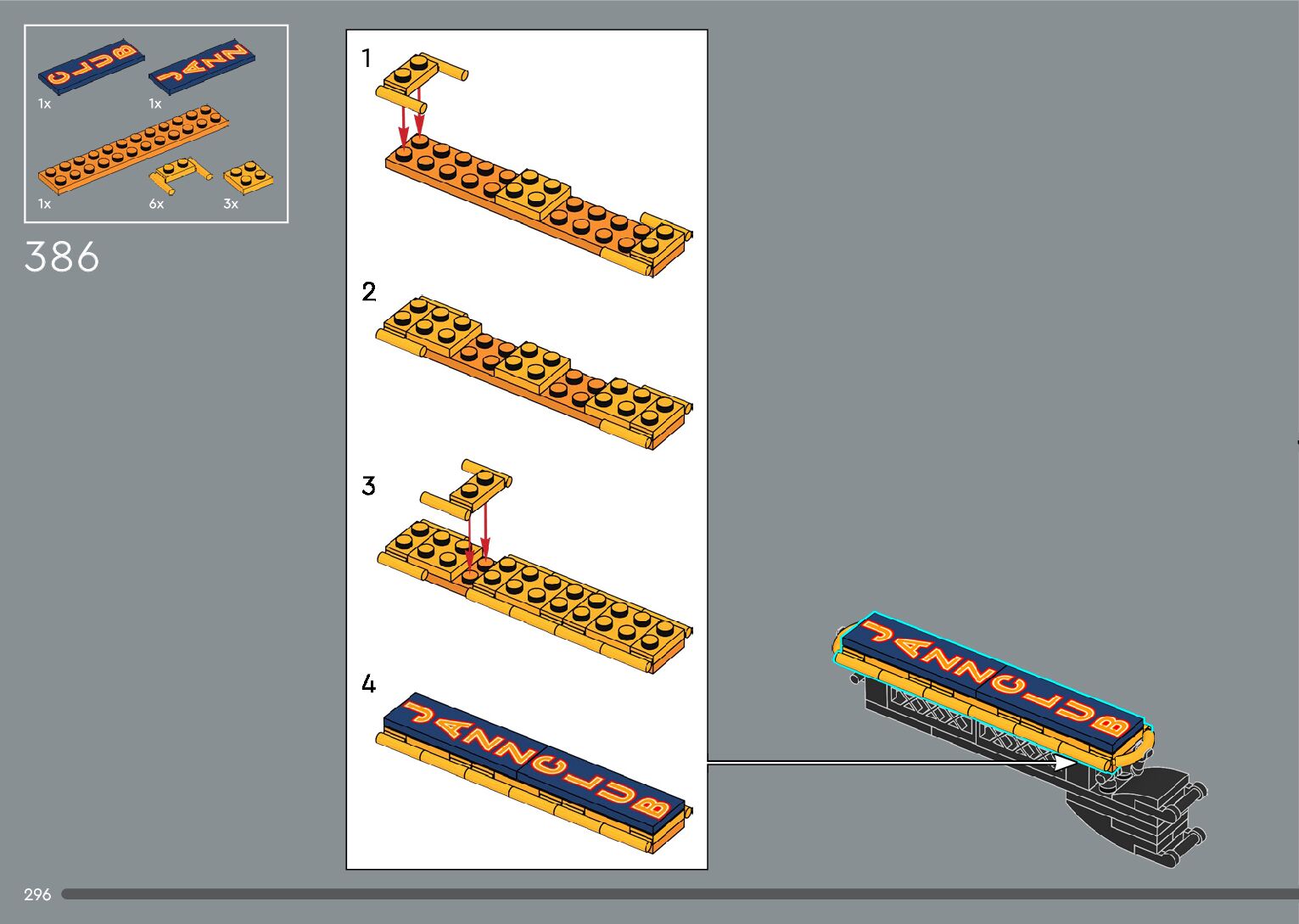 CLUB
1x
JANN
1x
1x
6x
3x

386

1

2

3

4
JANNCLUB

JANNCLUB

296