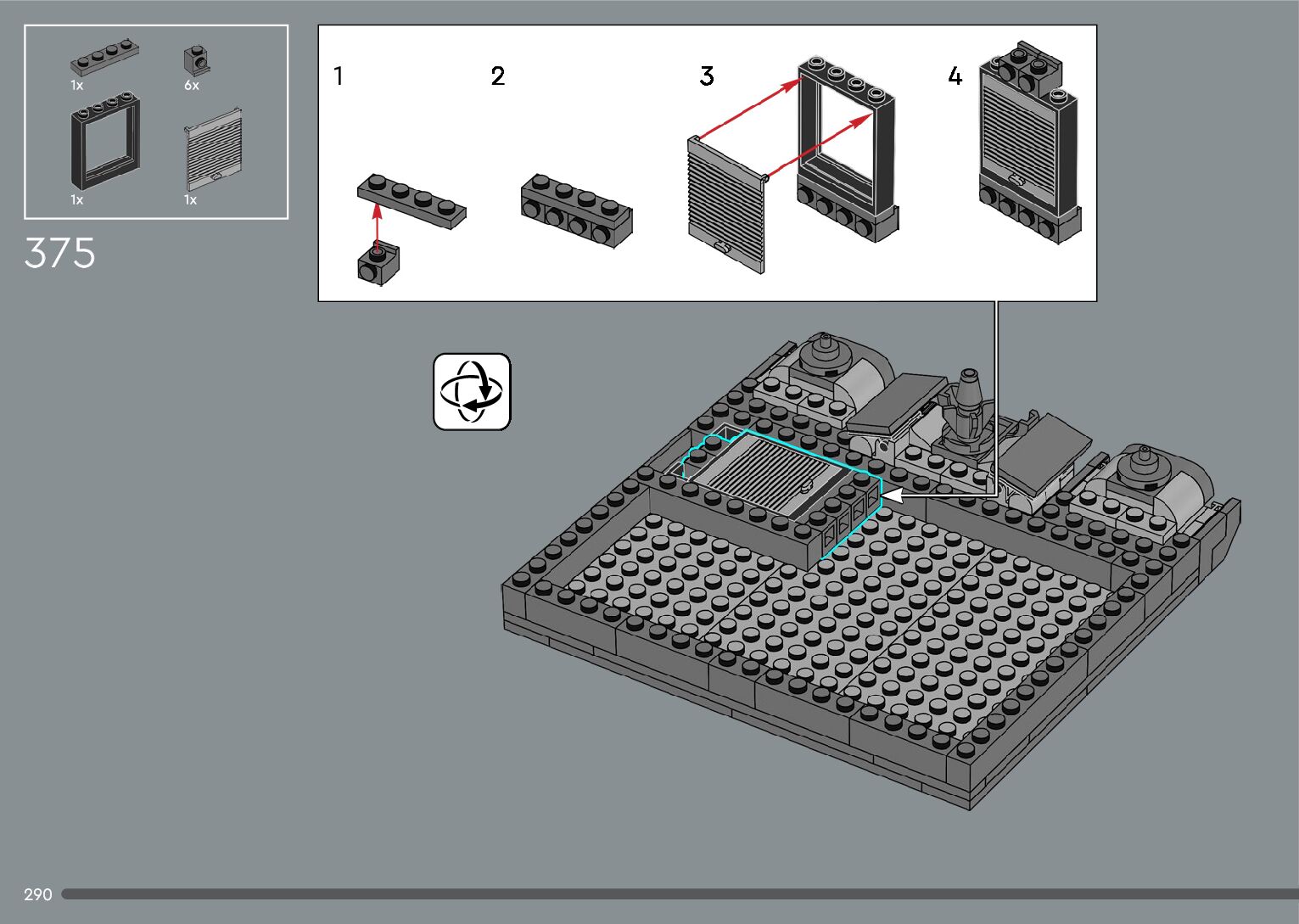 1x
6x
1x
1x

375

1
2
3
4

290