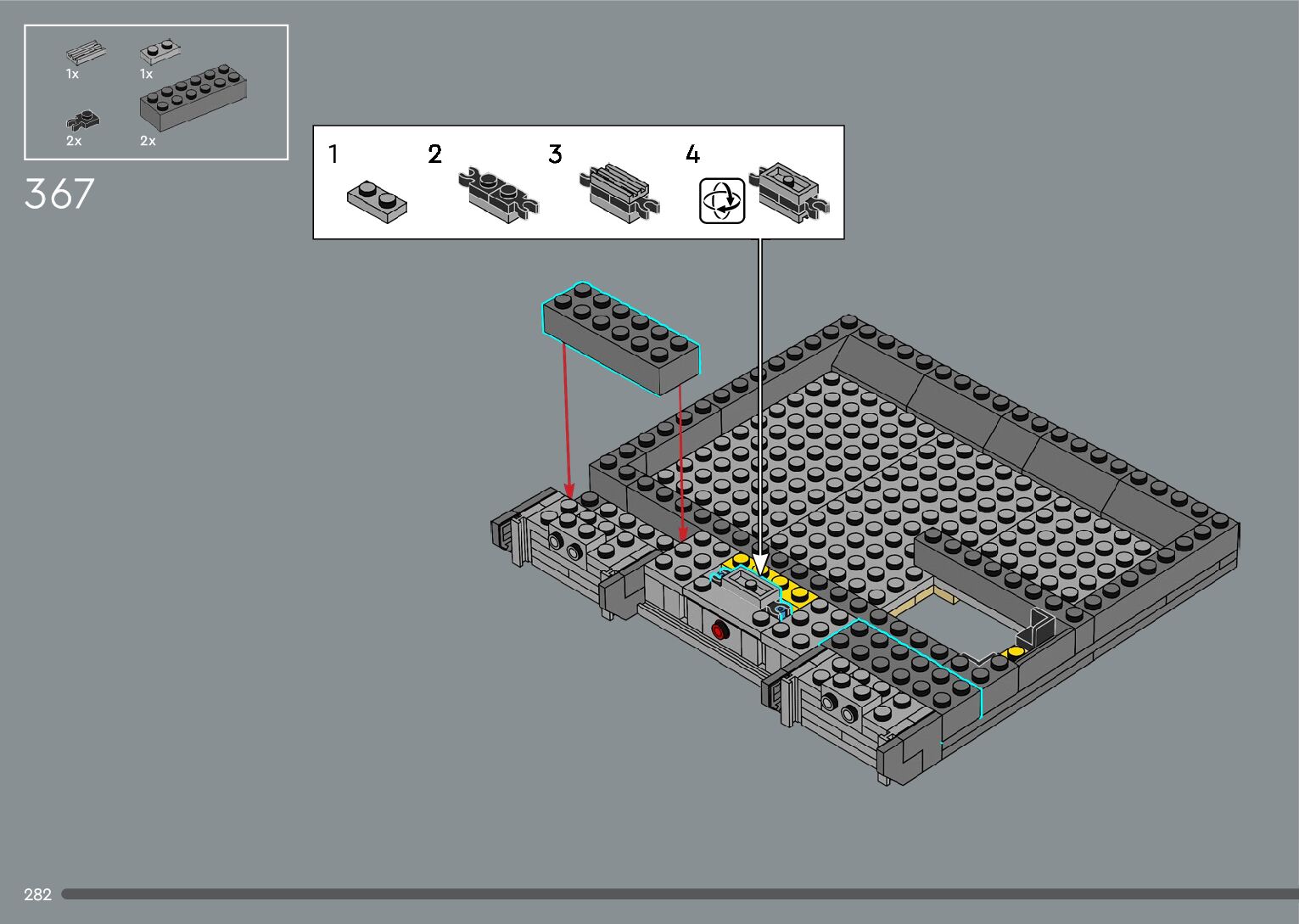 1x 1x
2x 2x

367

1 2 3 4

282