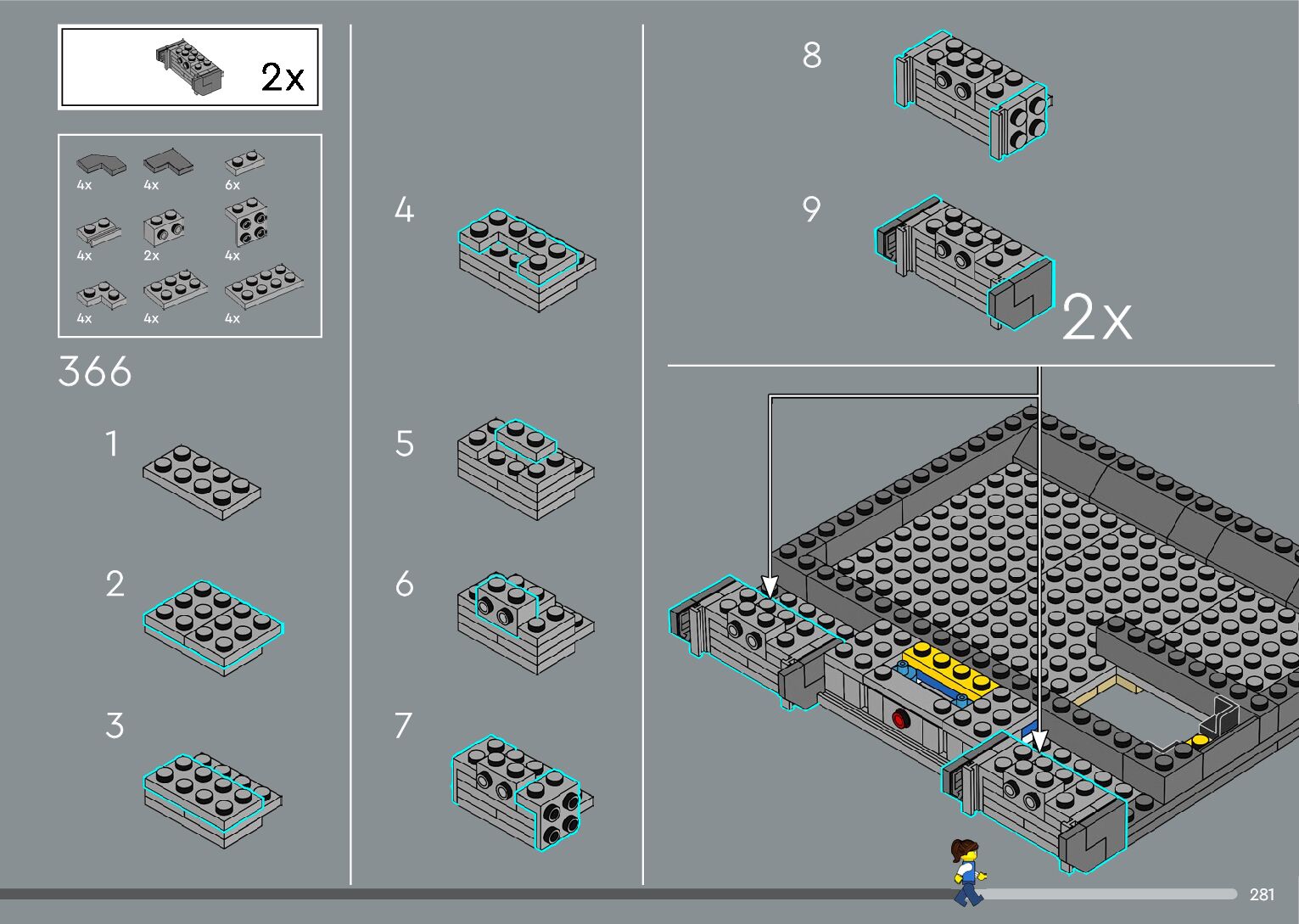 2x

4x 4x 6x
4x 2x 4x
4x 4x 4x

366

1

2

3

4

5

6

7

8

9

2x

281