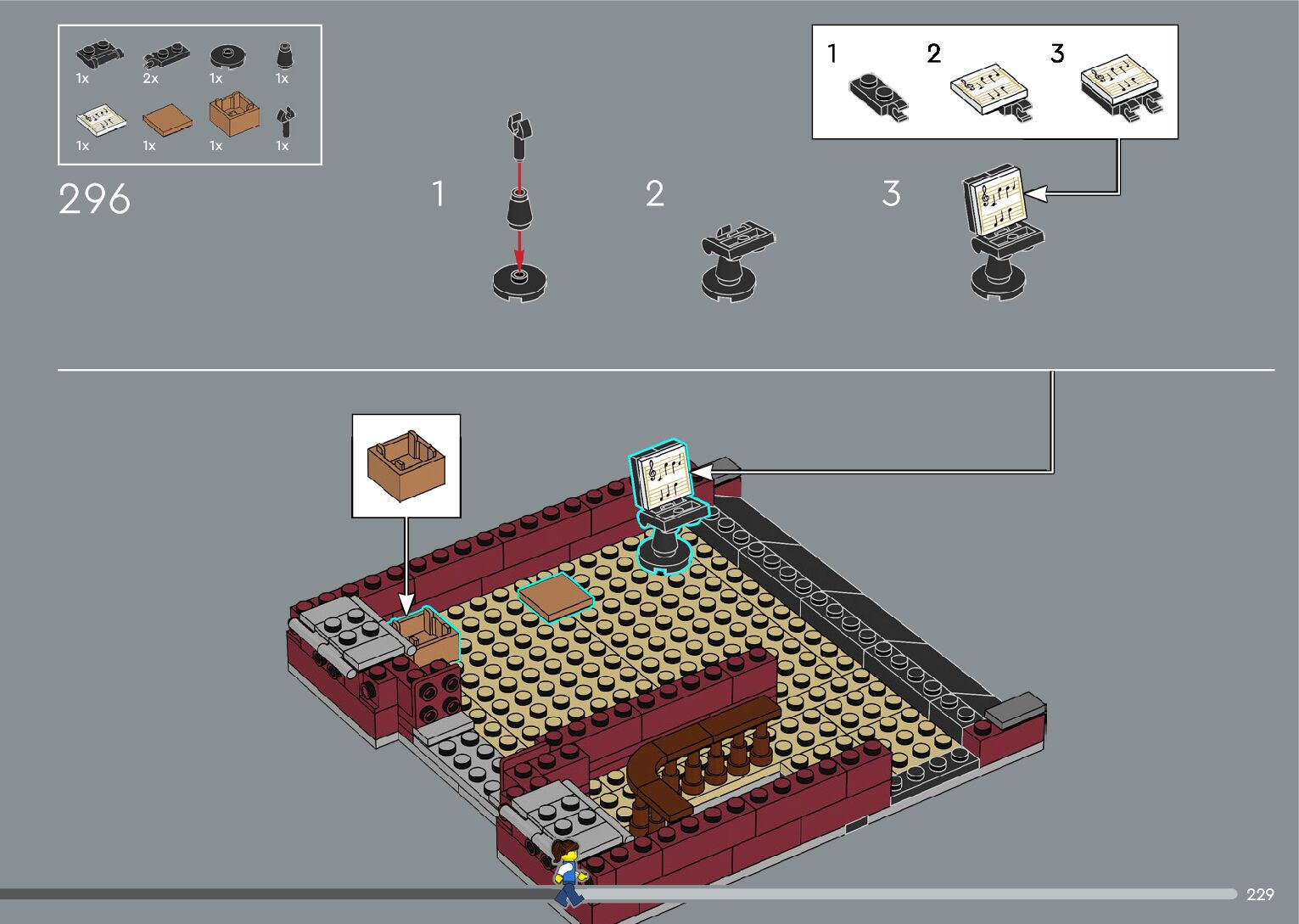 1x
2x
1x
1x
1x
1x
1x
1x

296

1

2

3

1
2
3

229