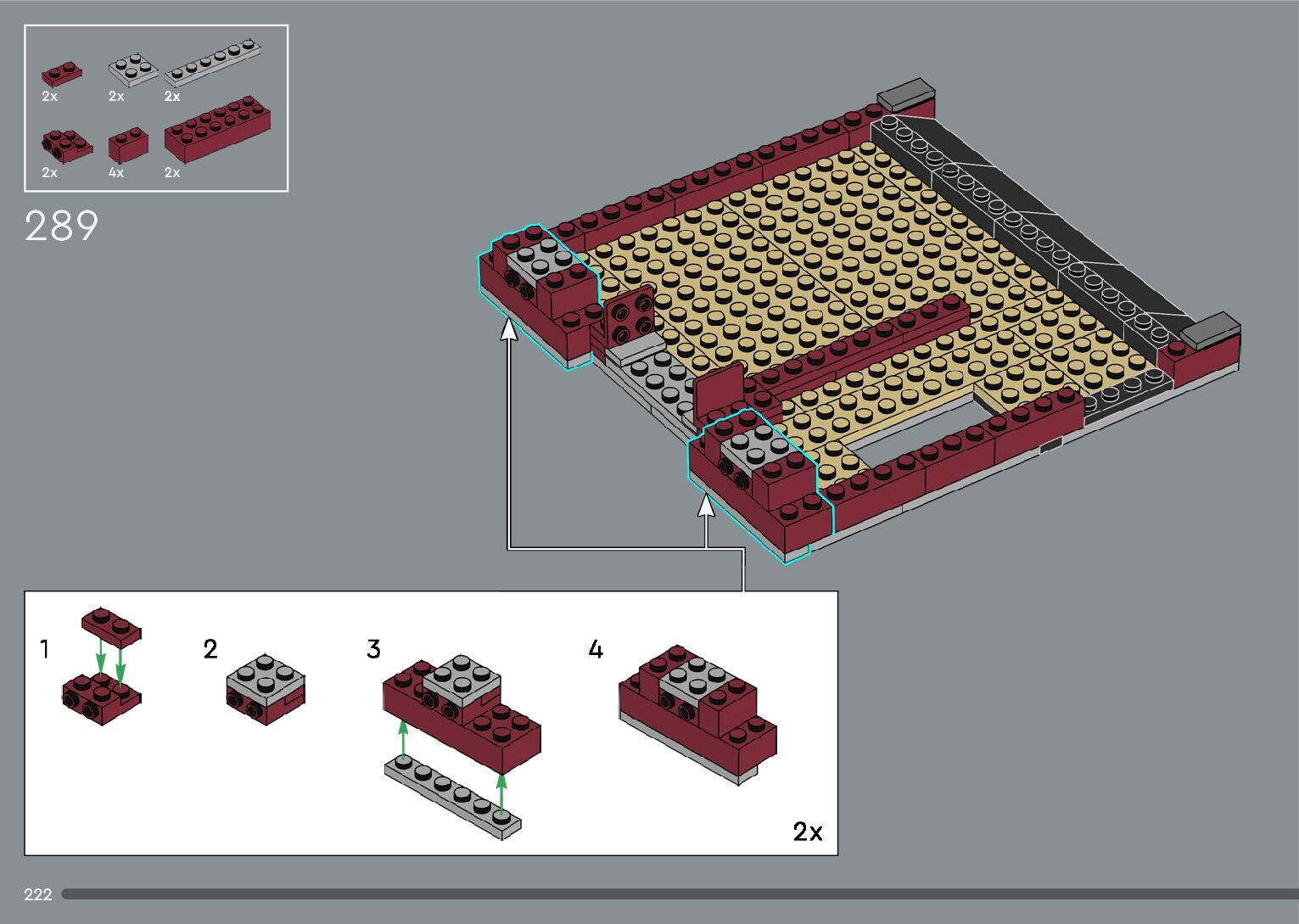 2x 2x 2x
2x 4x 2x

289

1

2

3

4

2x

222