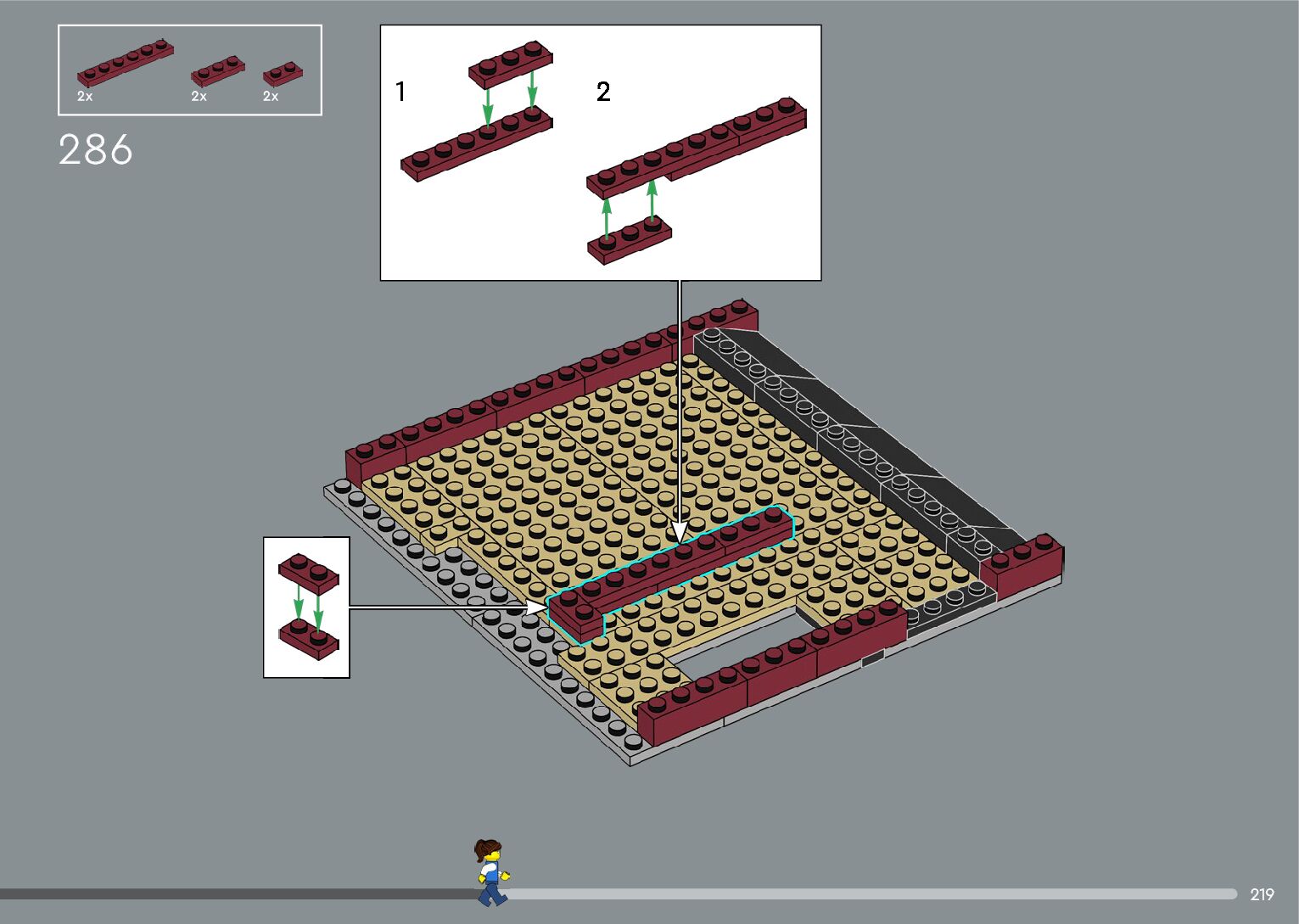 2x
2x
2x

286

1

2

219