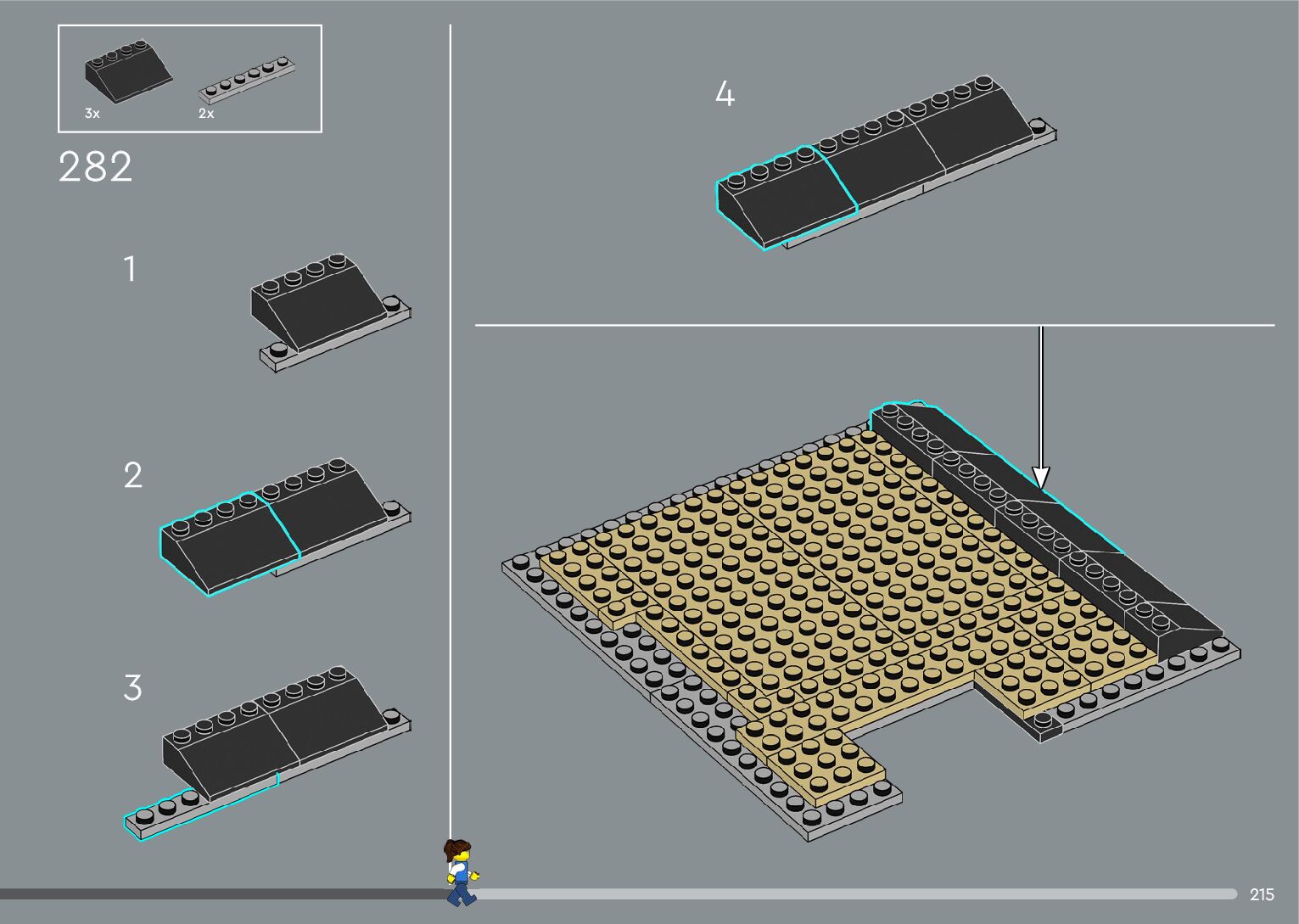 3x
2x

282

1

2

3

4

215