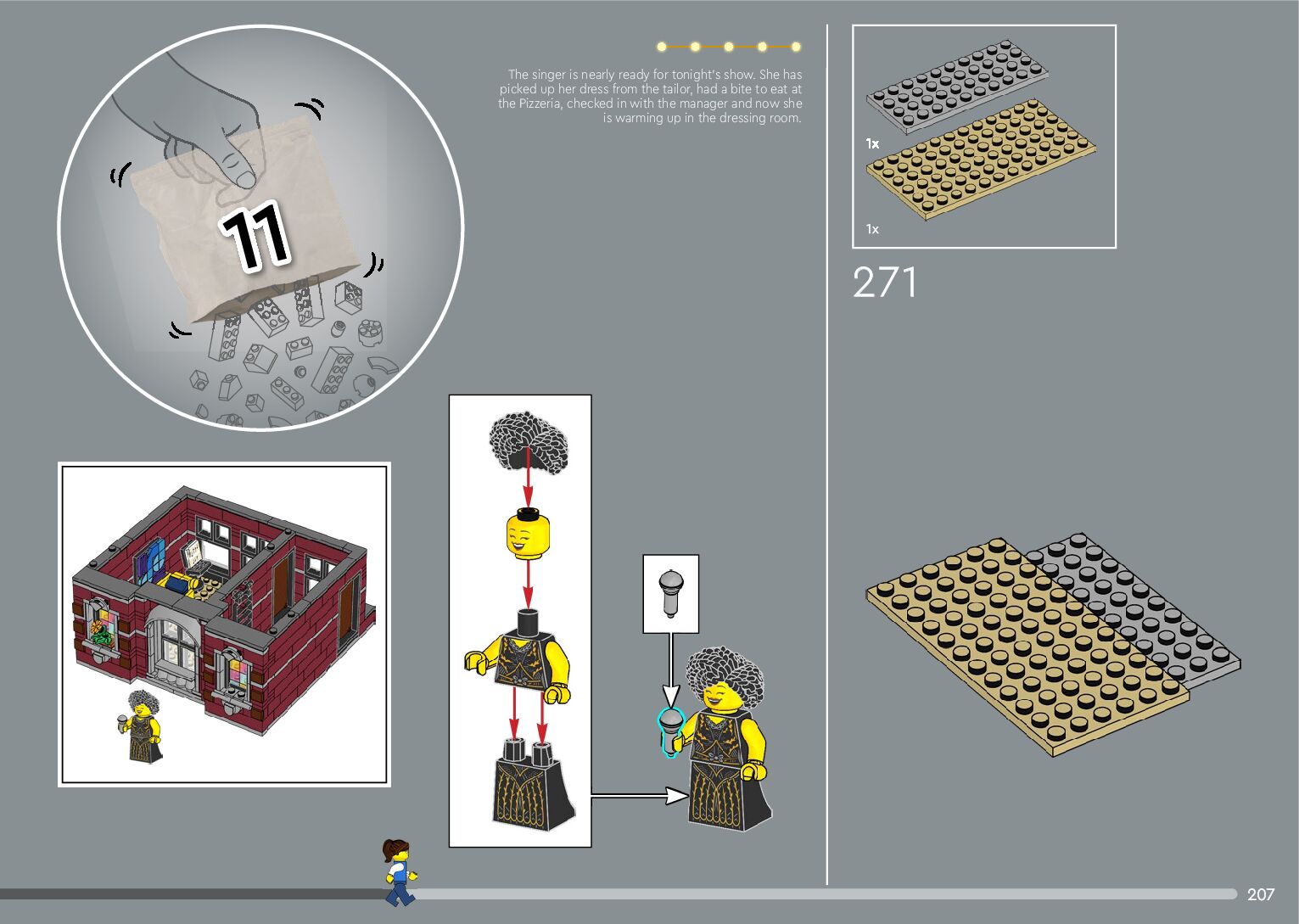 11

The singer is nearly ready for tonight's show. She has picked up her dress from the tailor, had a bite to eat at the Pizzeria, checked in with the manager and now she is warming up in the dressing room.

1x

1x

271

207