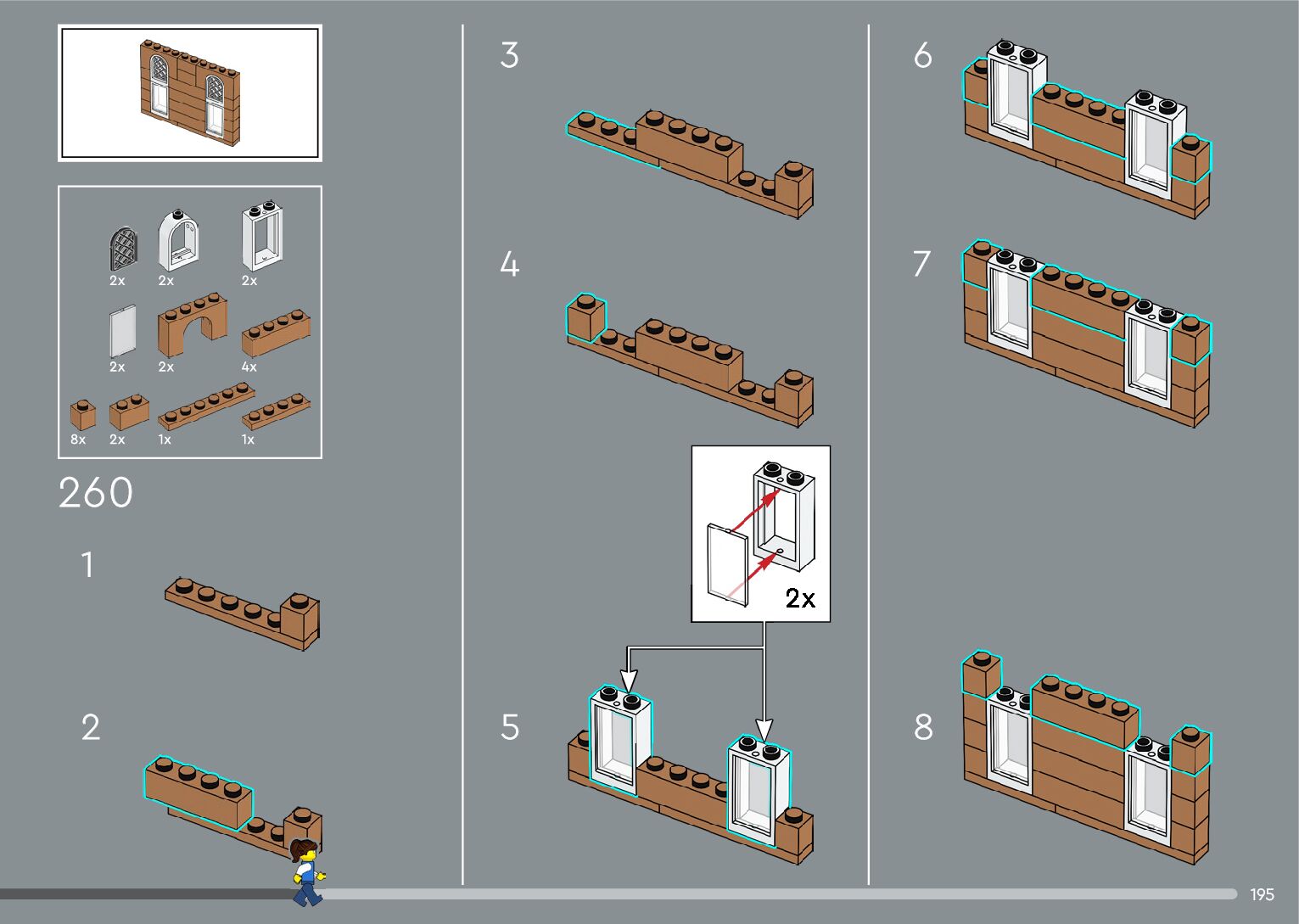 2x 2x 2x
2x 2x 4x
8x 2x 1x 1x

260

1

2

3

4

2x

5

6

7

8

195