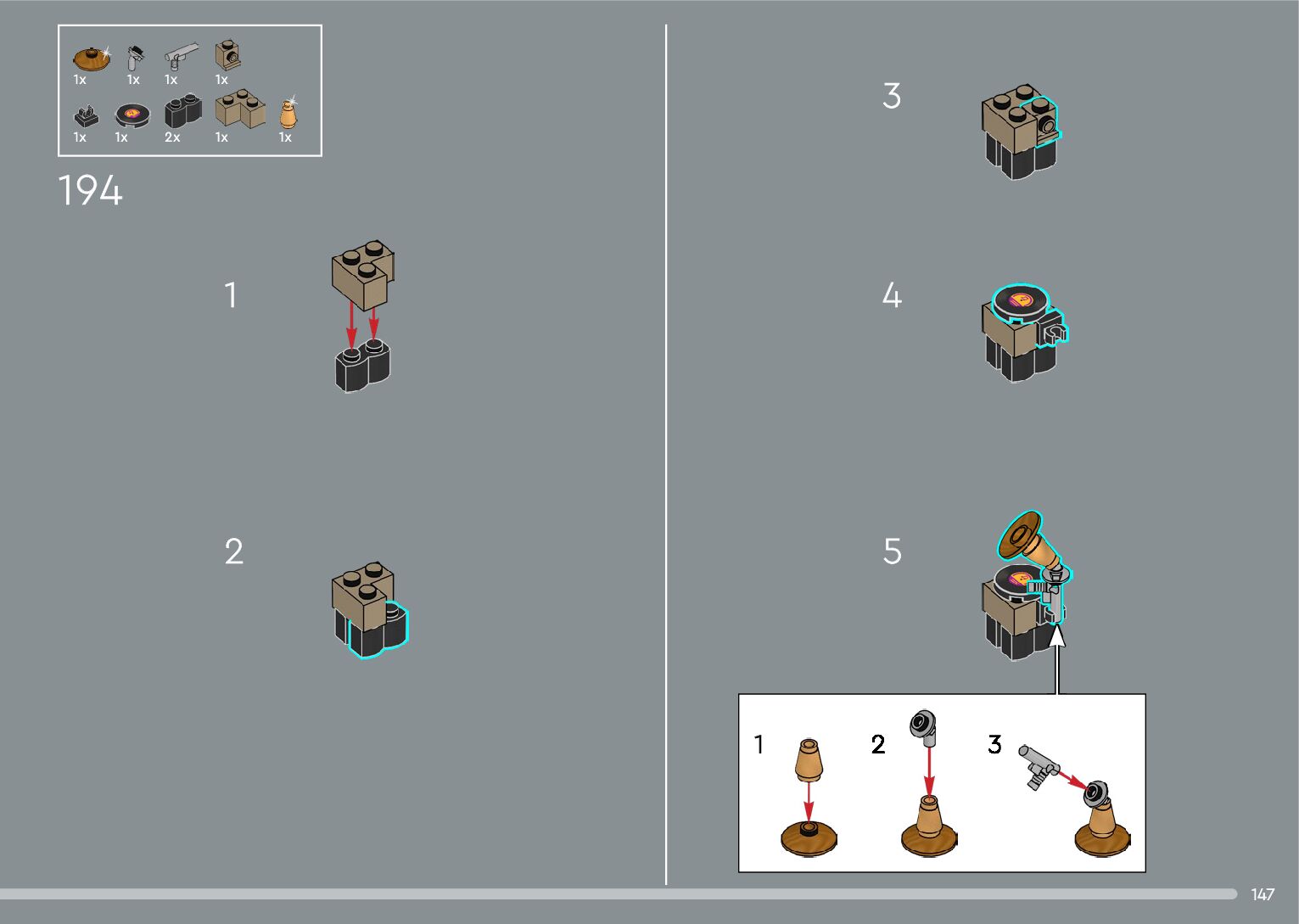 1x 1x 1x 1x
1x 1x 2x 1x 1x

194

1

2

3

4

5

1 2 3

147