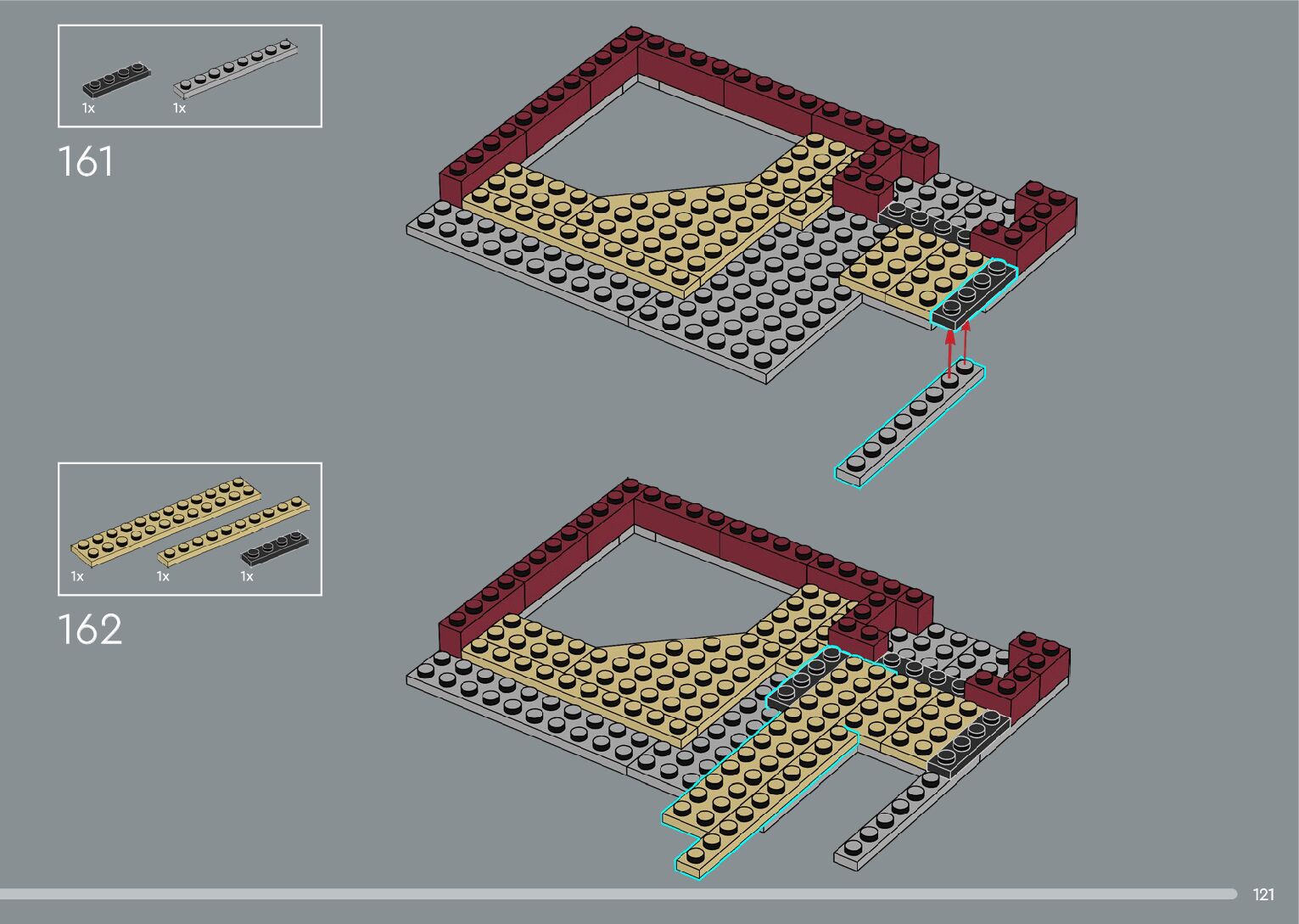 1x 1x

161

1x 1x 1x

162

121