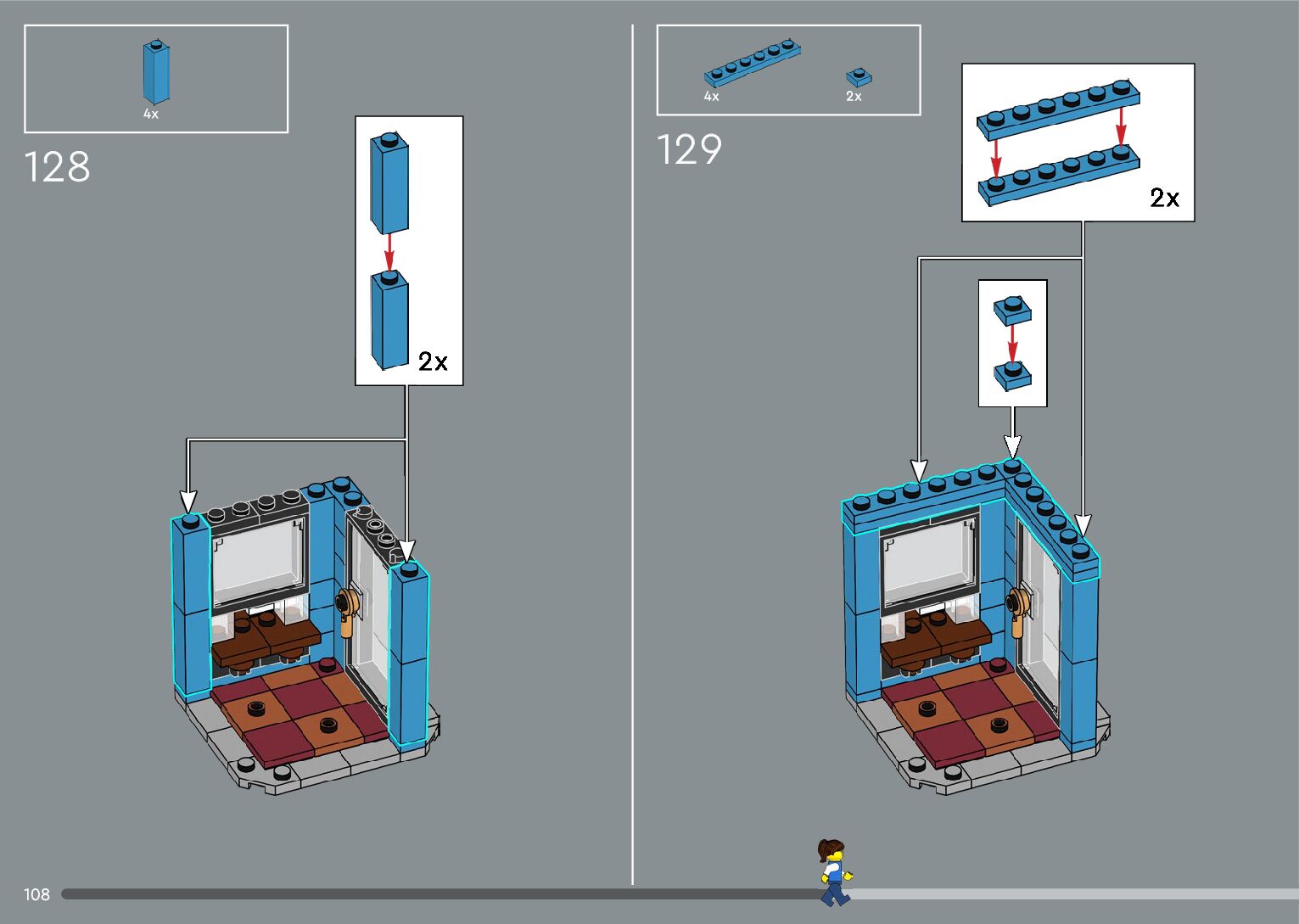 4x

128

2x

4x

2x

129

2x

108