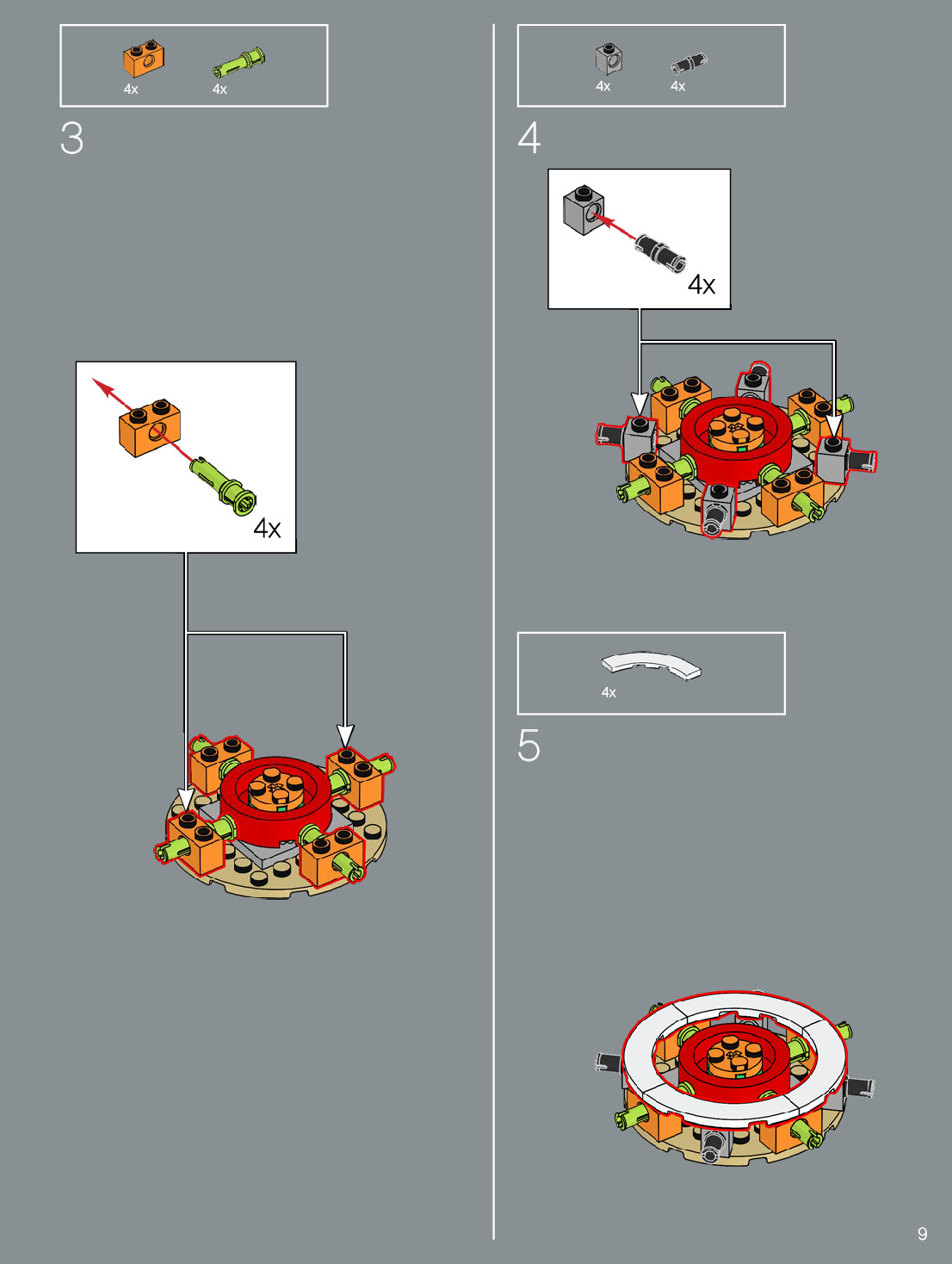 4x 4x

3

4x

4x 4x

4

4x

4x

5

9