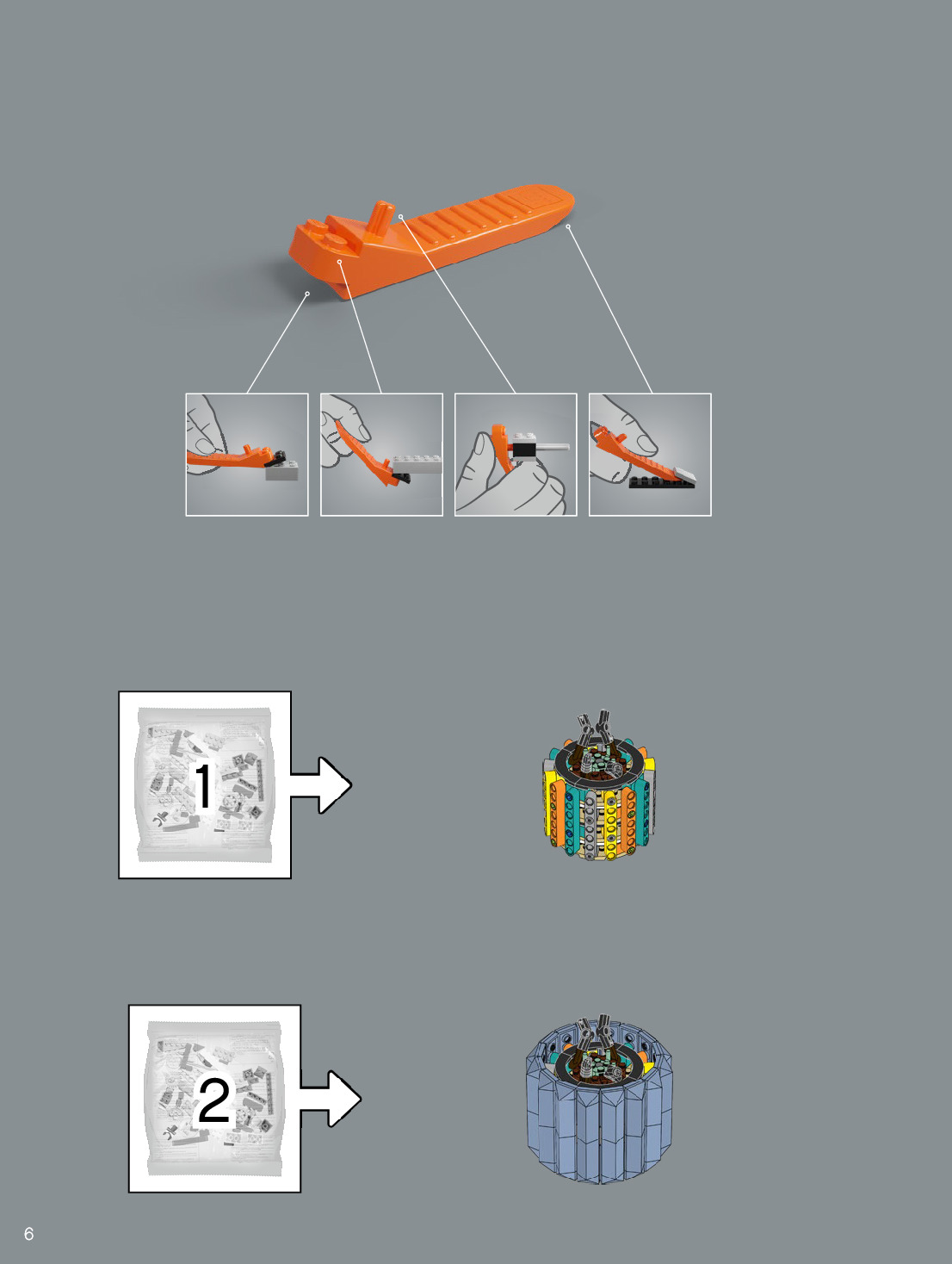 1

2

6